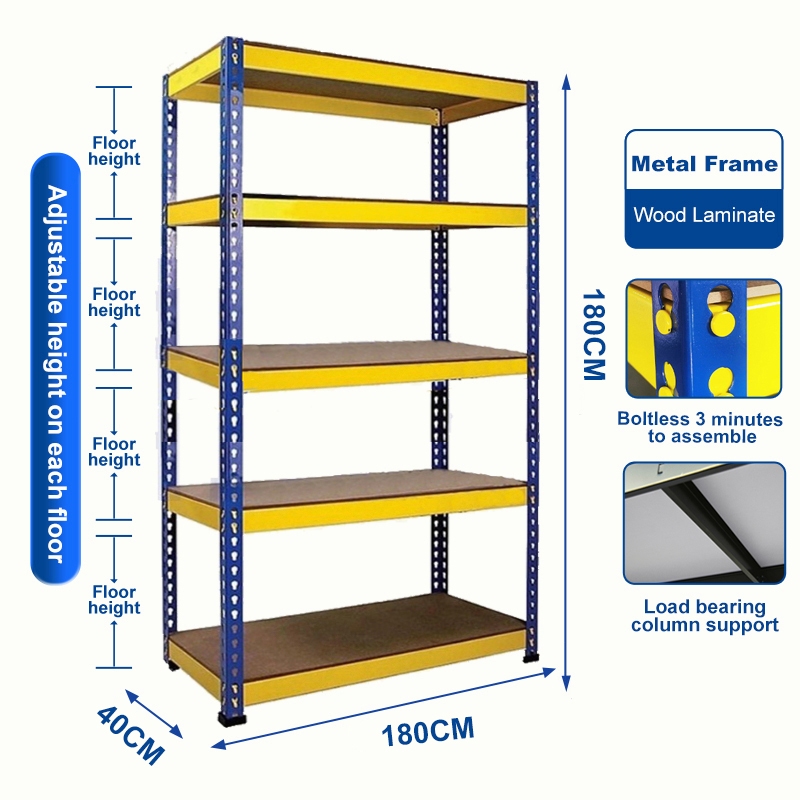 Adjustable height on each floor

Floor height

Floor height

Floor height

Floor height

40CM

180CM

180CM

Metal Frame

Wood Laminate

Boltless 3 minutes to assemble

Load bearing column support