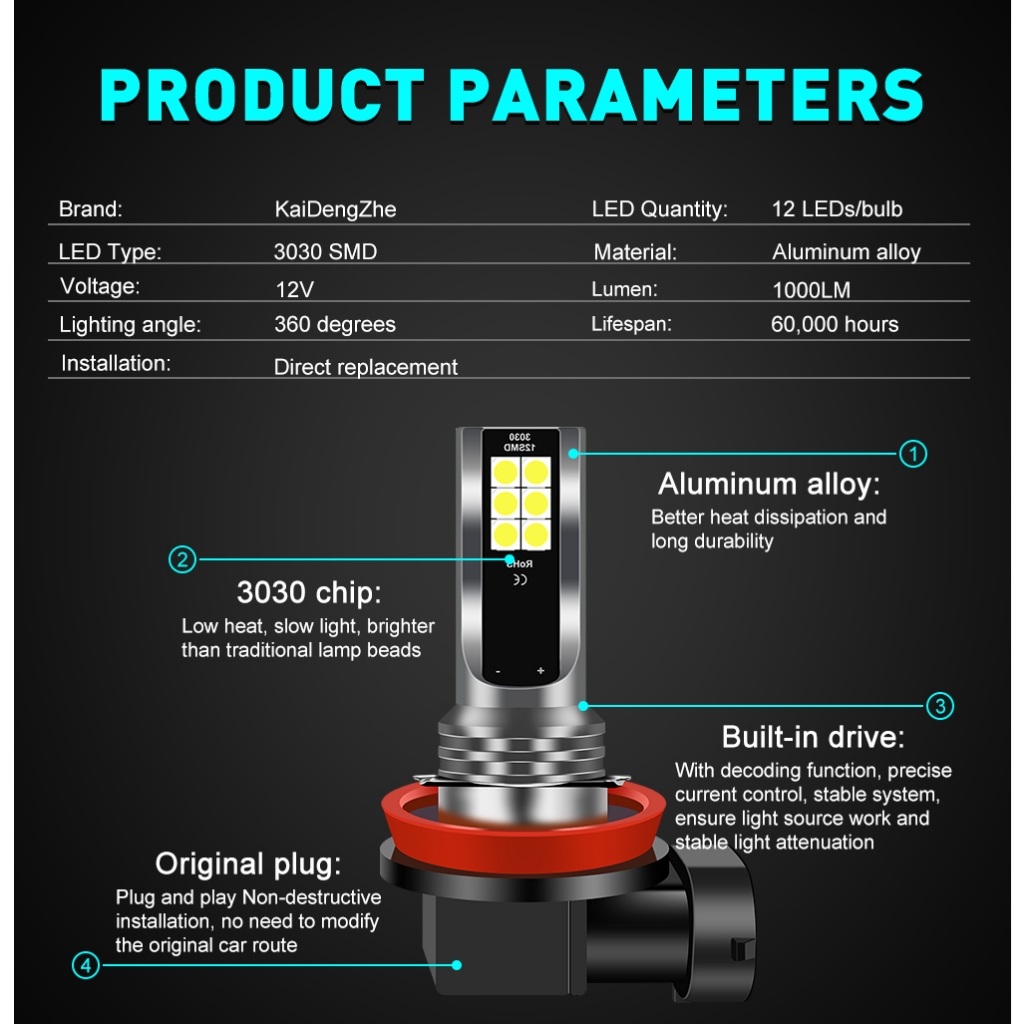 PRODUCT PARAMETERS

| Brand: | KaiDengZhe | LED Quantity: | 12 LEDs/bulb |
|---|---|---|---|
| LED Type: | 3030 SMD | Material: | Aluminum alloy |
| Voltage: | 12V | Lumen: | 1000LM |
| Lighting angle: | 360 degrees | Lifespan: | 60,000 hours |
| Installation: | Direct replacement | | |

3030 12SMD

RoHS

CE

- +

1

Aluminum alloy:

Better heat dissipation and long durability

2

3030 chip:

Low heat, slow light, brighter than traditional lamp beads

3

Built-in drive:

With decoding function, precise current control, stable system, ensure light source work and stable light attenuation

Original plug:

Plug and play Non-destructive installation, no need to modify the original car route

4