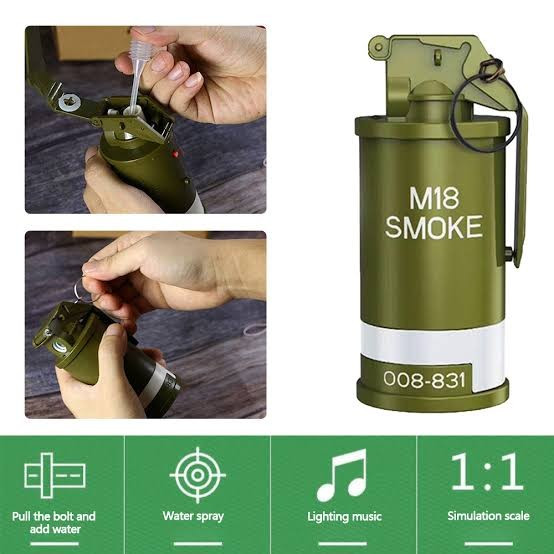 M18
SMOKE

008-831

Pull the bolt and add water

Water spray

Lighting music

1:1

Simulation scale