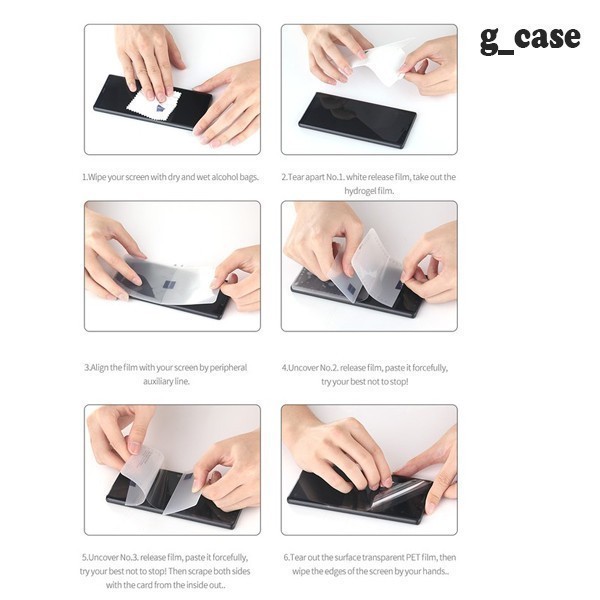 g_case

1.Wipe your screen with dry and wet alcohol bags.

2.Tear apart No.1. white release film, take out the hydrogel film.

3.Align the film with your screen by peripheral auxiliary line.

4.Uncover No.2. release film, paste it forcefully, try your best not to stop!

5.Uncover No.3. release film, paste it forcefully, try your best not to stop! Then scrape both sides with the card from the inside out..

6.Tear out the surface transparent PET film, then wipe the edges of the screen by your hands..