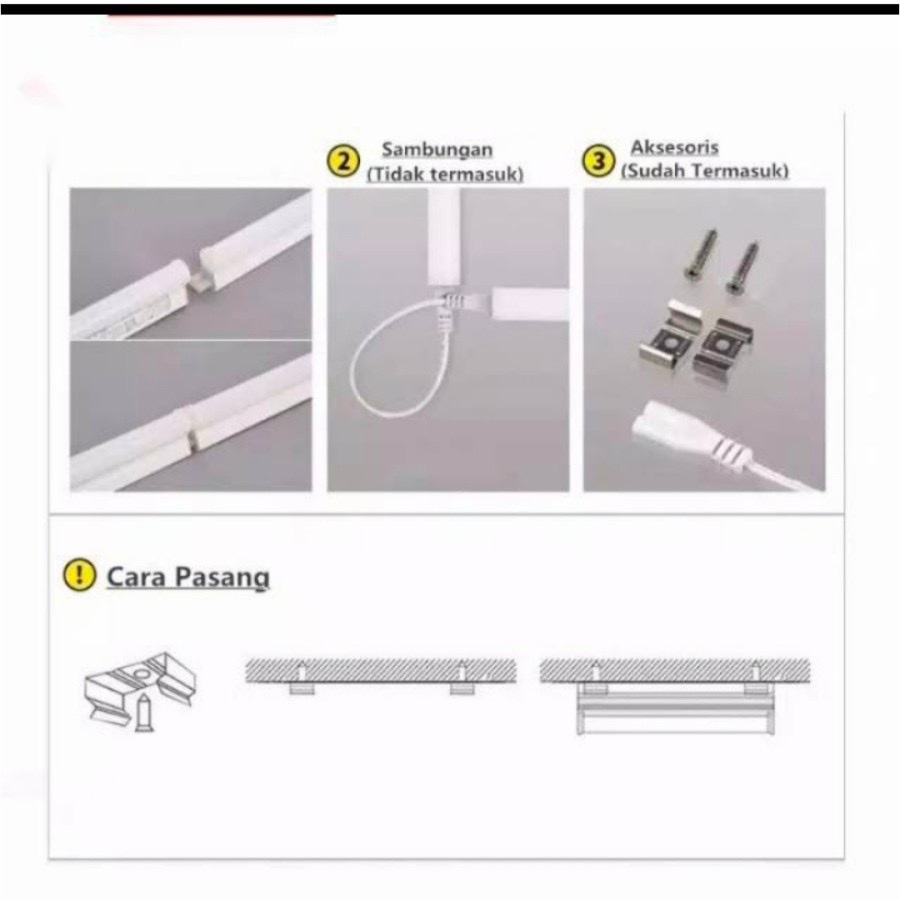 ② Sambungan (Tidak termasuk)

③ Aksesoris (Sudah Termasuk)

! Cara Pasang