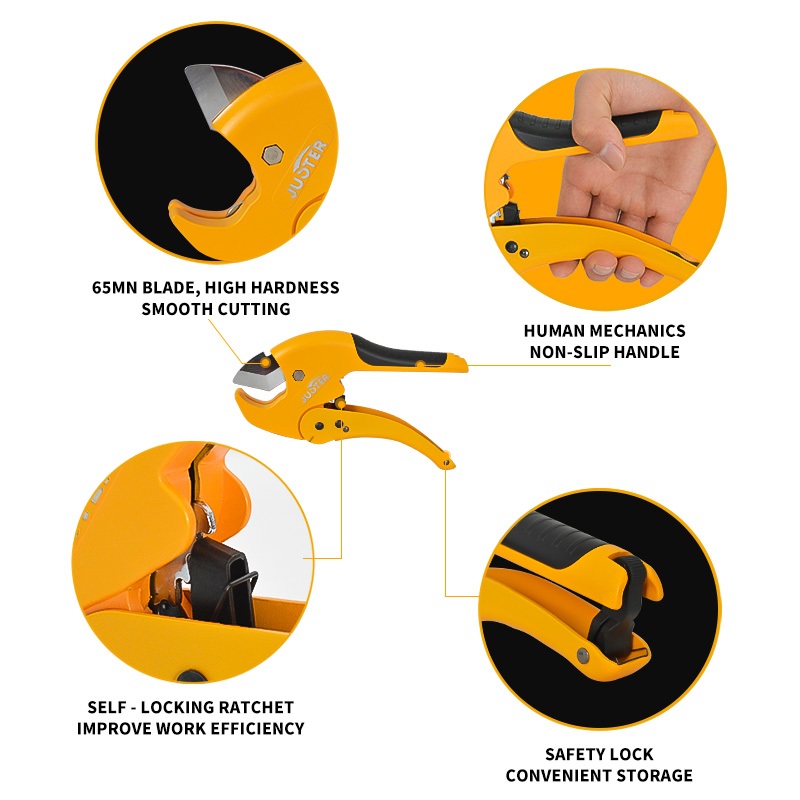 JUSTER

65MN BLADE, HIGH HARDNESS
SMOOTH CUTTING

HUMAN MECHANICS
NON-SLIP HANDLE

JUSTER

SELF - LOCKING RATCHET
IMPROVE WORK EFFICIENCY

SAFETY LOCK
CONVENIENT STORAGE