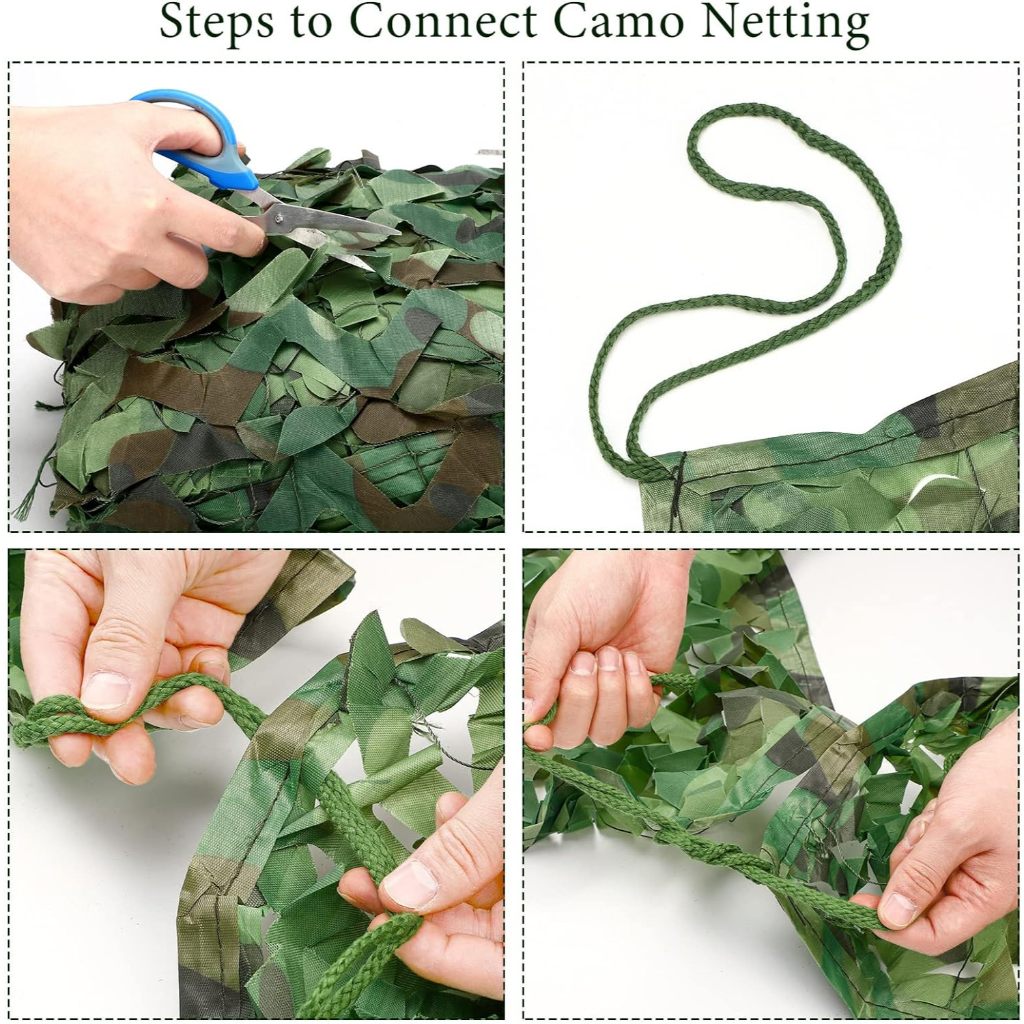 Steps to Connect Camo Netting