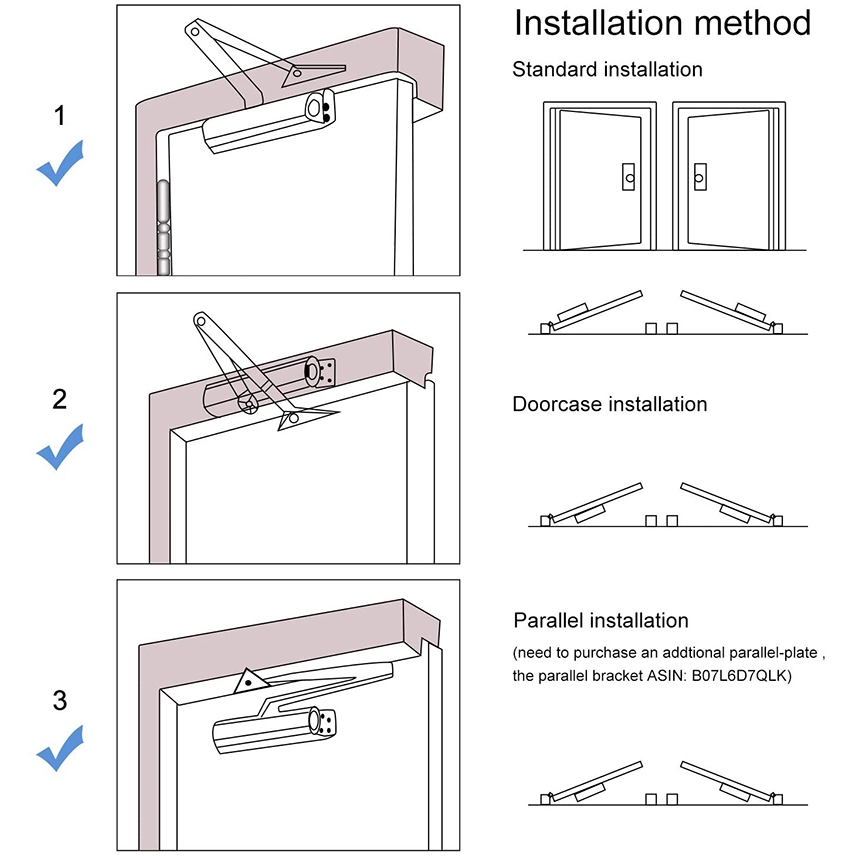 Installation method

1

Standard installation

2

Doorcase installation

3

Parallel installation

(need to purchase an addtional parallel-plate , the parallel bracket ASIN: B07L6D7QLK)