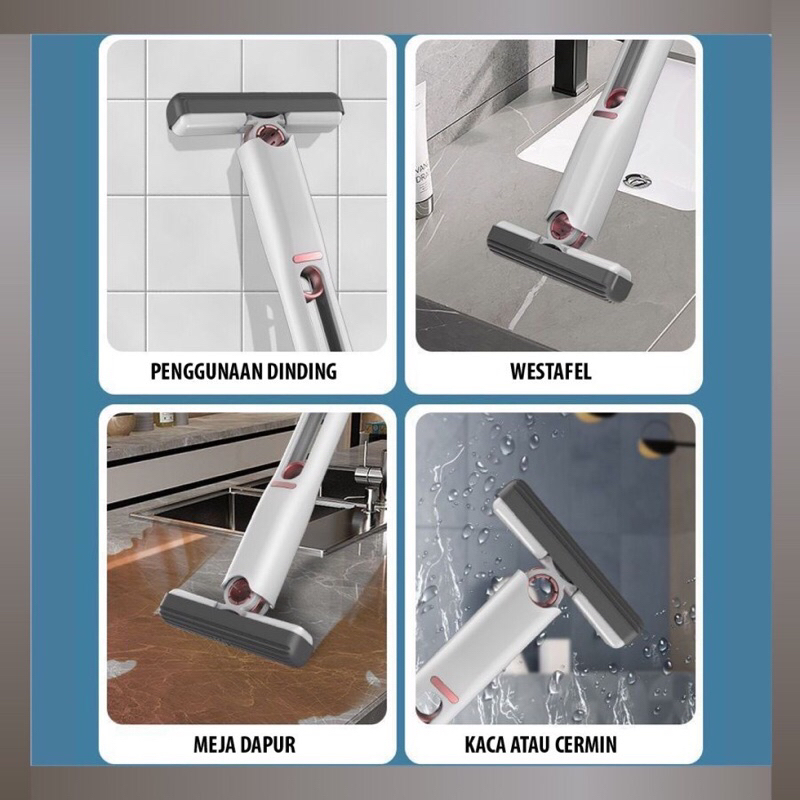 PENGGUNAAN DINDING

WESTAFEL

MEJA DAPUR

KACA ATAU CERMIN