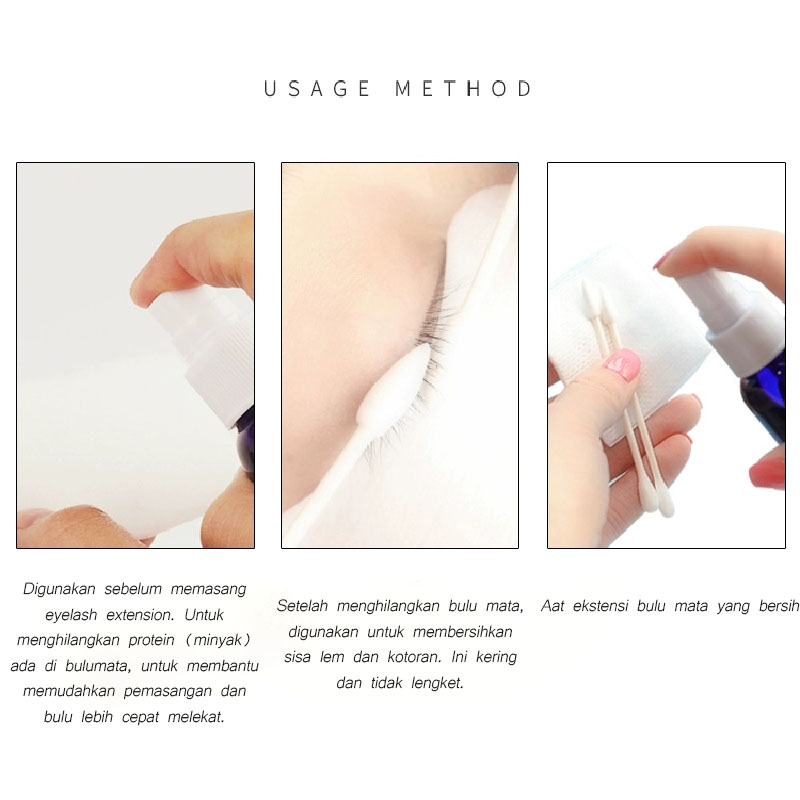 USAGE METHOD

Digunakan sebelum memasang eyelash extension. Untuk menghilangkan protein (minyak) ada di bulumata, untuk membantu memudahkan pemasangan dan bulu lebih cepat melekat.

Setelah menghilangkan bulu mata, digunakan untuk membersihkan sisa lem dan kotoran. Ini kering dan tidak lengket.

Aat ekstensi bulu mata yang bersih