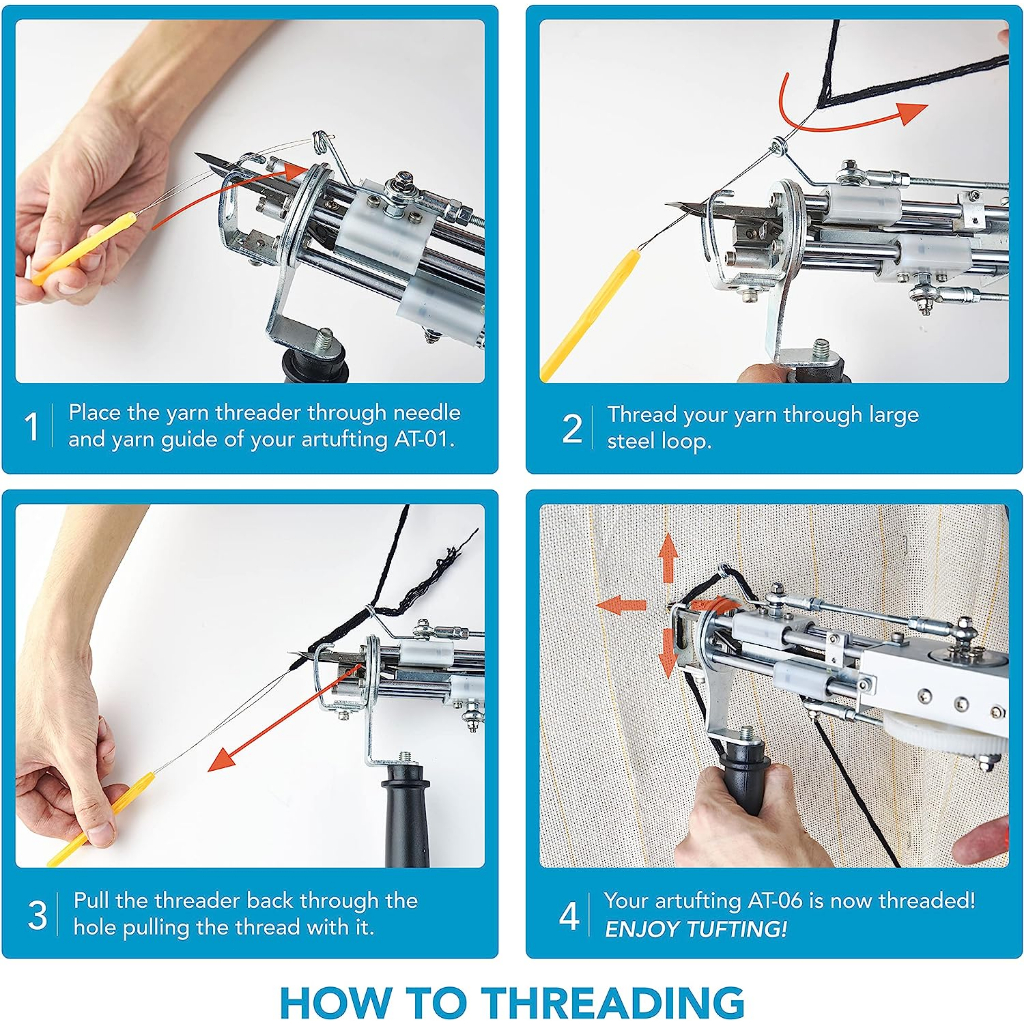 1 Place the yarn threader through needle and yarn guide of your artufting AT-01.

2 Thread your yarn through large steel loop.

3 Pull the threader back through the hole pulling the thread with it.

4 Your artufting AT-06 is now threaded! ENJOY TUFTING!

HOW TO THREADING