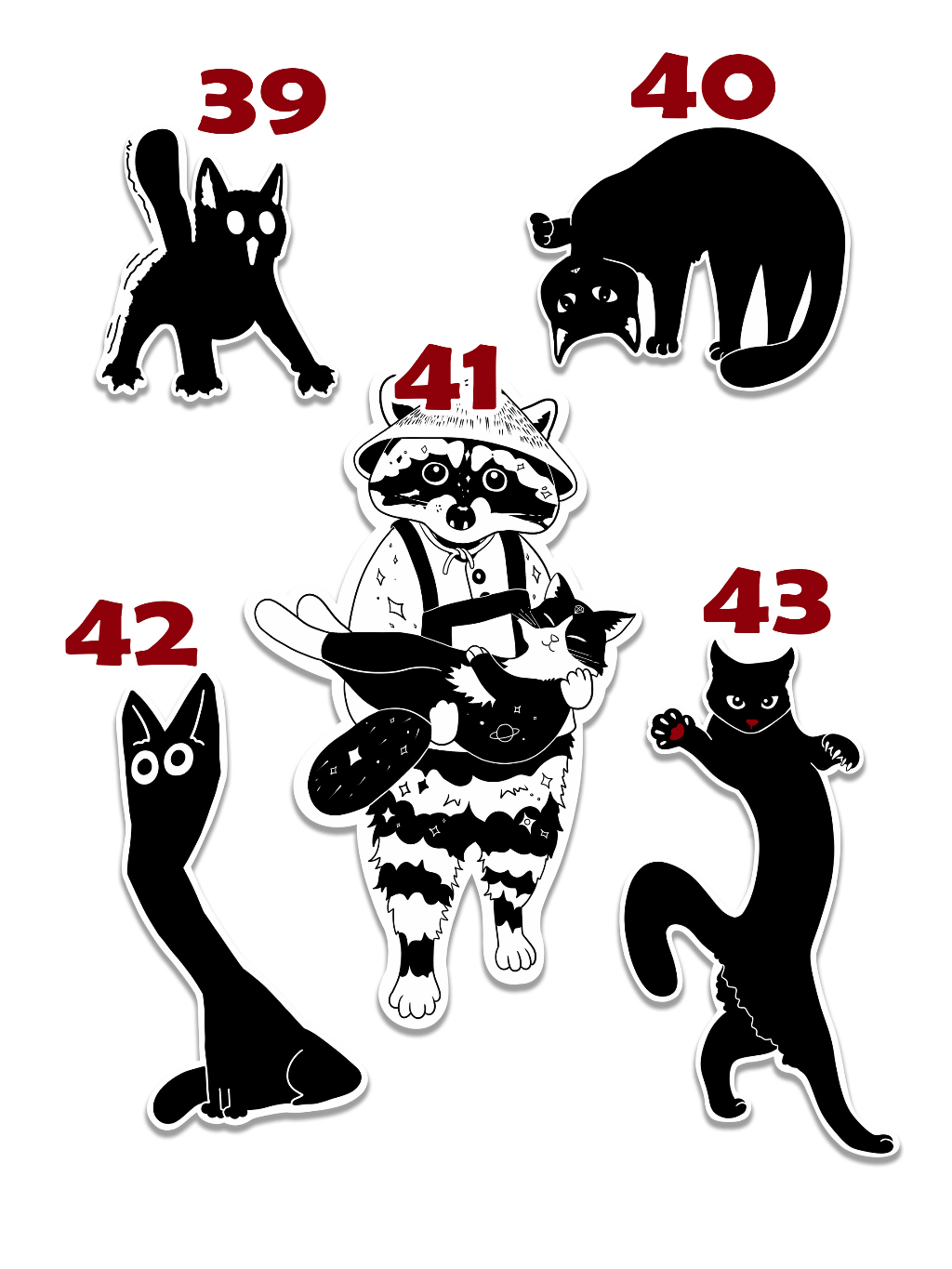 39

40

41

42

43