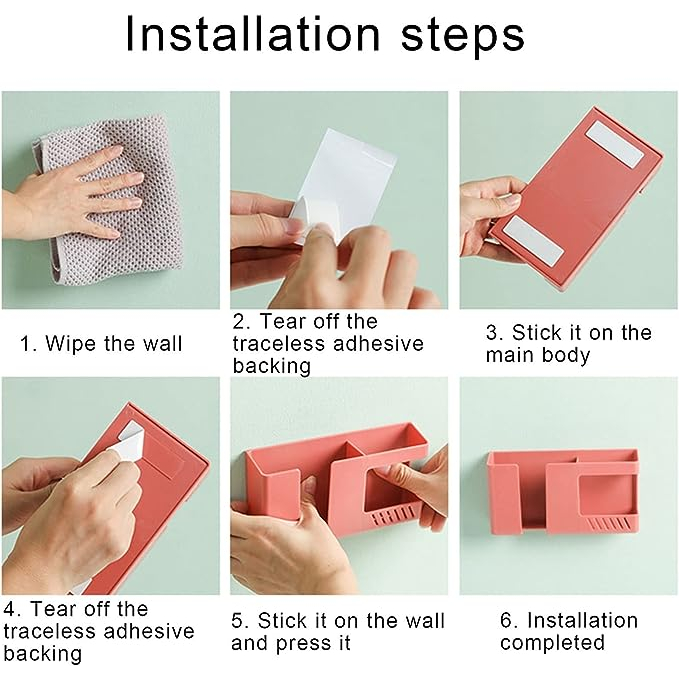 Installation steps

1. Wipe the wall

2. Tear off the traceless adhesive backing

3. Stick it on the main body

4. Tear off the traceless adhesive backing

5. Stick it on the wall and press it

6. Installation completed