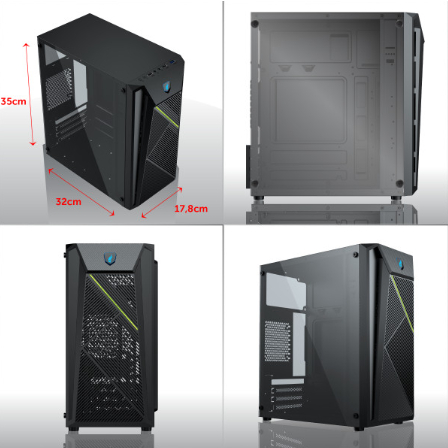 35cm

32cm

17,8cm