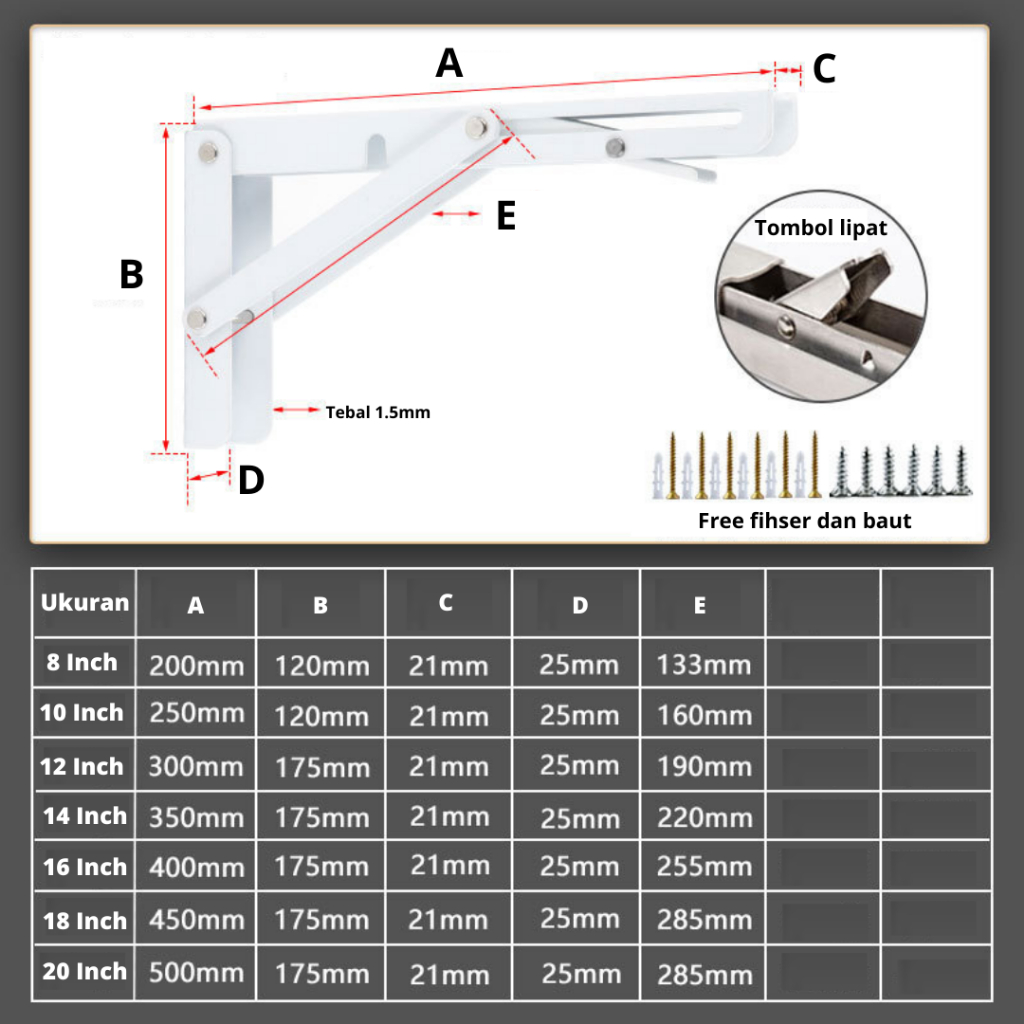 A
C
E
B
Tombol lipat
Tebal 1.5mm
D
Free fihser dan baut

| Ukuran | A | B | C | D | E | | |
|---|---|---|---|---|---|---|---|
| 8 Inch | 200mm | 120mm | 21mm | 25mm | 133mm | | |
| 10 Inch | 250mm | 120mm | 21mm | 25mm | 160mm | | |
| 12 Inch | 300mm | 175mm | 21mm | 25mm | 190mm | | |
| 14 Inch | 350mm | 175mm | 21mm | 25mm | 220mm | | |
| 16 Inch | 400mm | 175mm | 21mm | 25mm | 255mm | | |
| 18 Inch | 450mm | 175mm | 21mm | 25mm | 285mm | | |
| 20 Inch | 500mm | 175mm | 21mm | 25mm | 285mm | | |