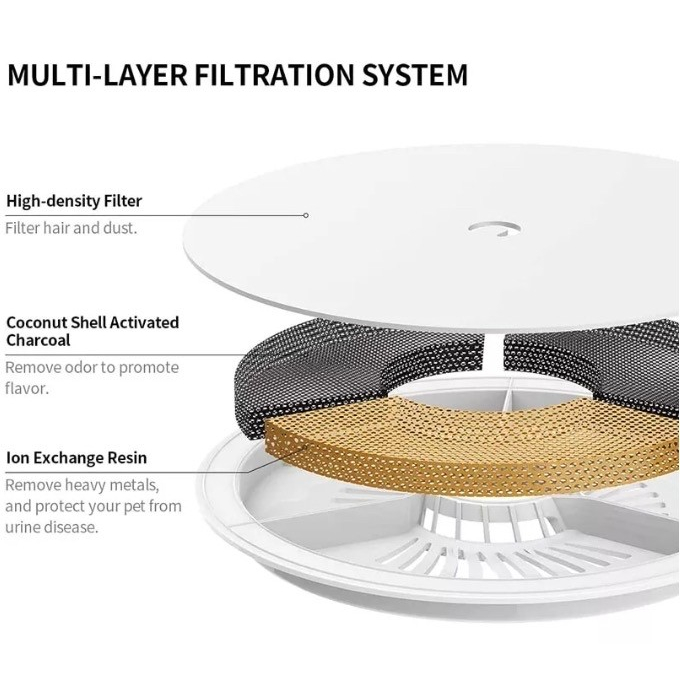 MULTI-LAYER FILTRATION SYSTEM

High-density Filter
Filter hair and dust.

Coconut Shell Activated Charcoal
Remove odor to promote flavor.

Ion Exchange Resin
Remove heavy metals, and protect your pet from urine disease.