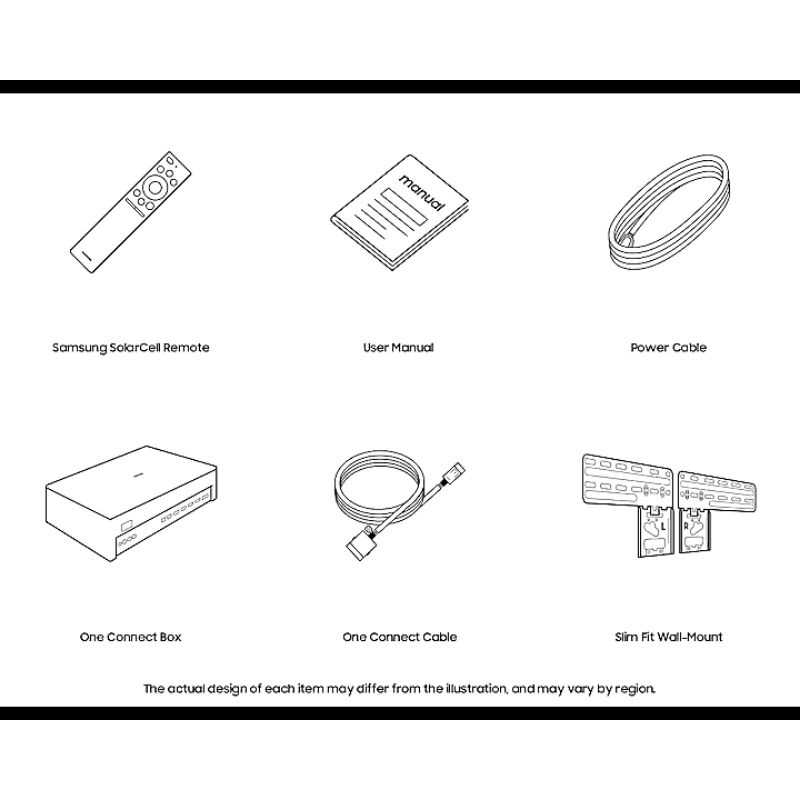 manual

Samsung SolarCell Remote

User Manual

Power Cable

L

R

One Connect Box

One Connect Cable

Slim Fit Wall-Mount

The actual design of each item may differ from the illustration, and may vary by region.