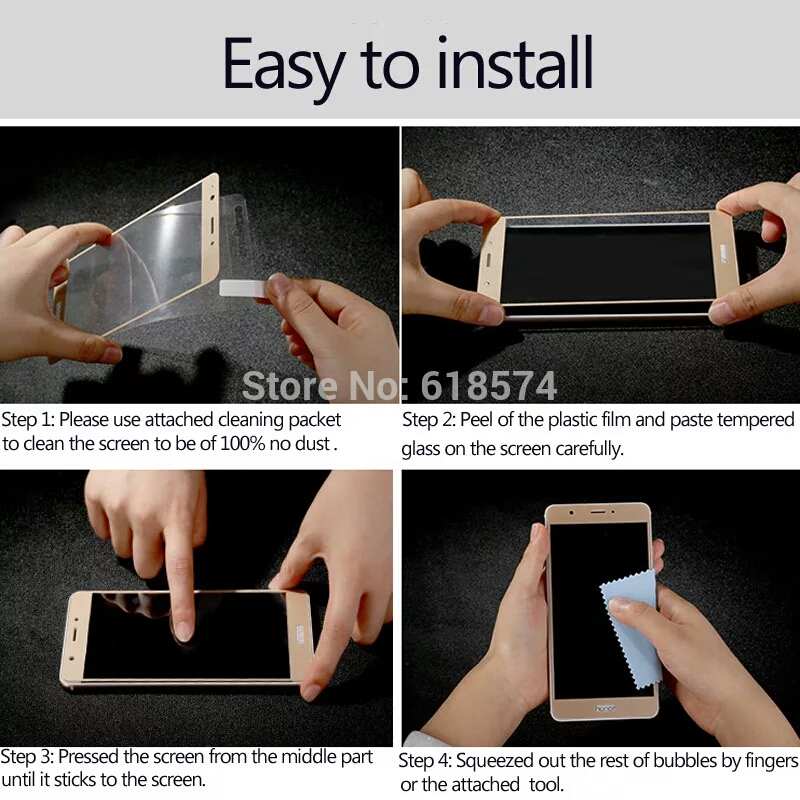 Easy to install

Store No: 618574

Step 1: Please use attached cleaning packet to clean the screen to be of 100% no dust .

Step 2: Peel of the plastic film and paste tempered glass on the screen carefully.

Step 3: Pressed the screen from the middle part until it sticks to the screen.

honor

Step 4: Squeezed out the rest of bubbles by fingers or the attached tool.