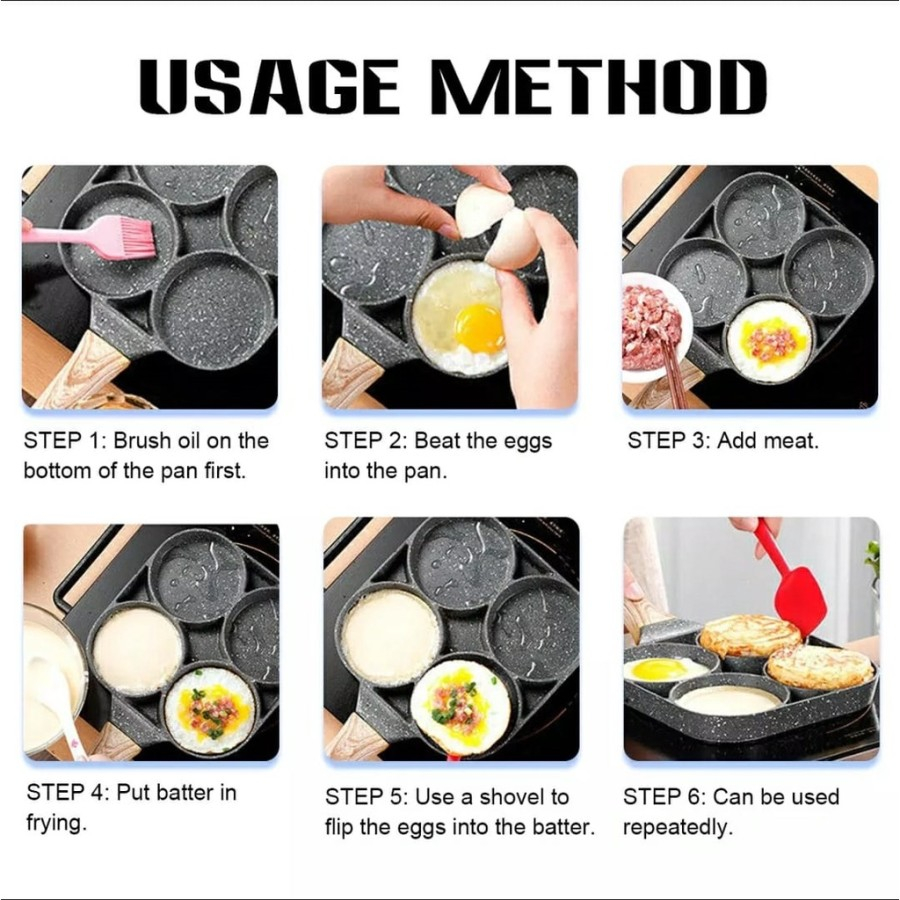 USAGE METHOD

STEP 1: Brush oil on the bottom of the pan first.

STEP 2: Beat the eggs into the pan.

STEP 3: Add meat.

STEP 4: Put batter in frying.

STEP 5: Use a shovel to flip the eggs into the batter.

STEP 6: Can be used repeatedly.