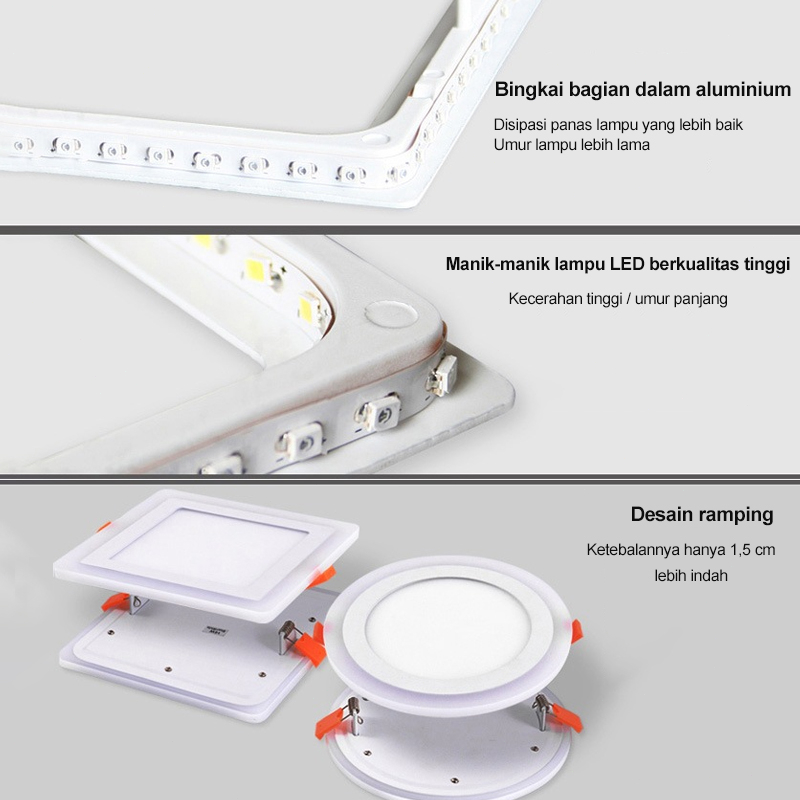 Bingkai bagian dalam aluminium

Disipasi panas lampu yang lebih baik
Umur lampu lebih lama

Manik-manik lampu LED berkualitas tinggi

Kecerahan tinggi / umur panjang

Desain ramping

Ketebalannya hanya 1,5 cm
lebih indah