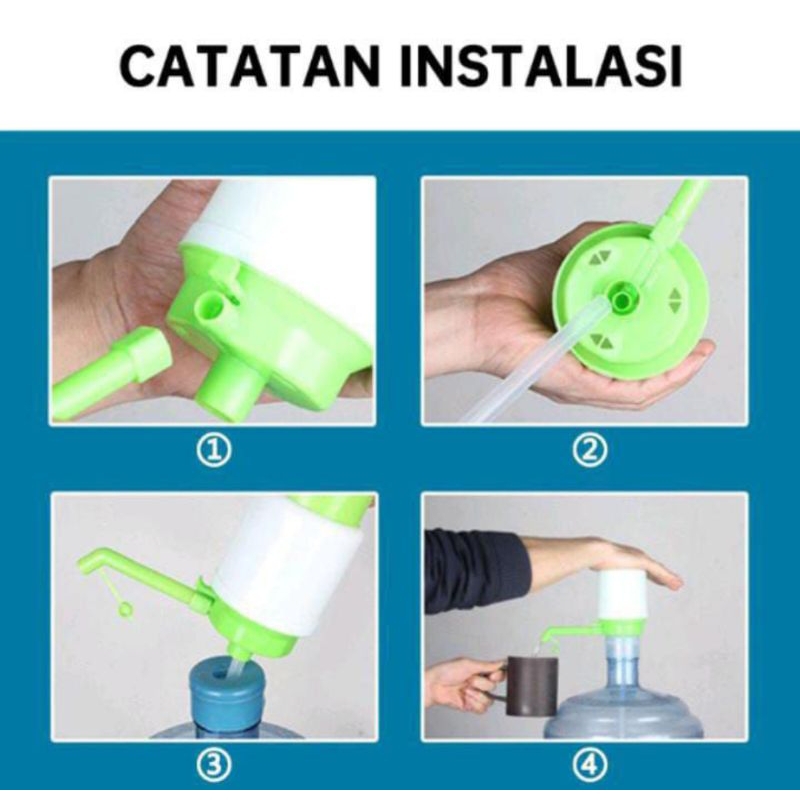 CATATAN INSTALASI

①

②

③

④