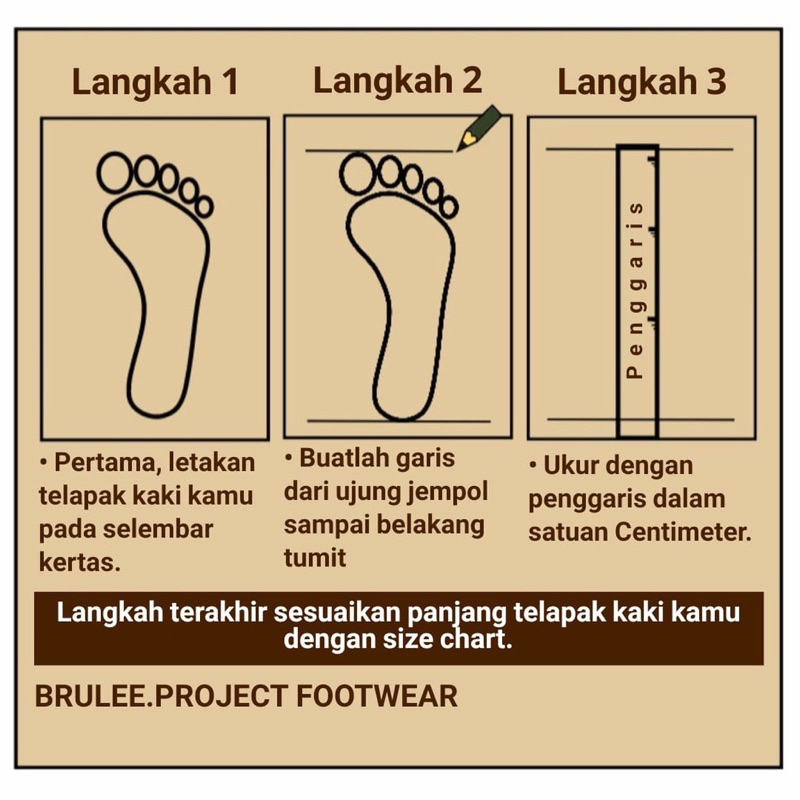 Langkah 1

• Pertama, letakan telapak kaki kamu pada selembar kertas.

Langkah 2

• Buatlah garis dari ujung jempol sampai belakang tumit

Langkah 3

Penggaris

• Ukur dengan penggaris dalam satuan Centimeter.

Langkah terakhir sesuaikan panjang telapak kaki kamu dengan size chart.

BRULEE.PROJECT FOOTWEAR