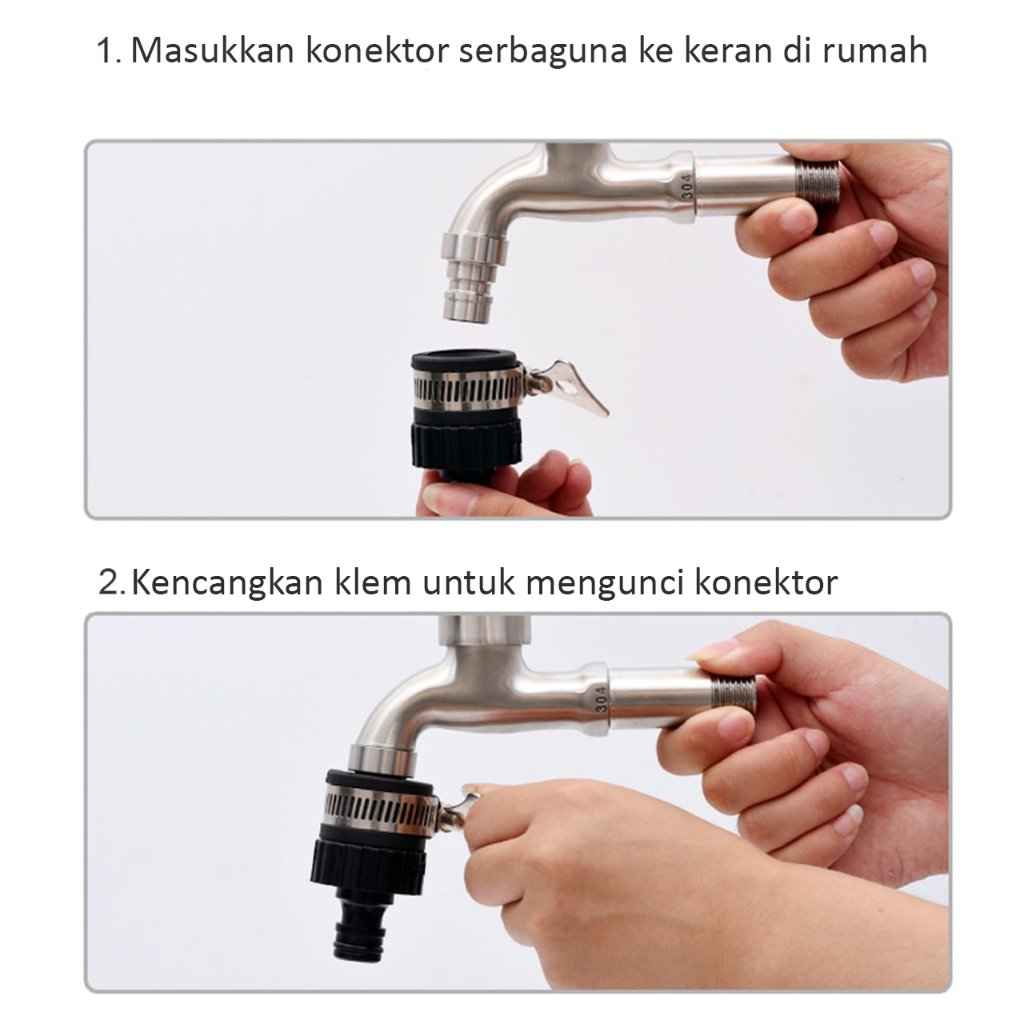 1. Masukkan konektor serbaguna ke keran di rumah

304

2. Kencangkan klem untuk mengunci konektor

304