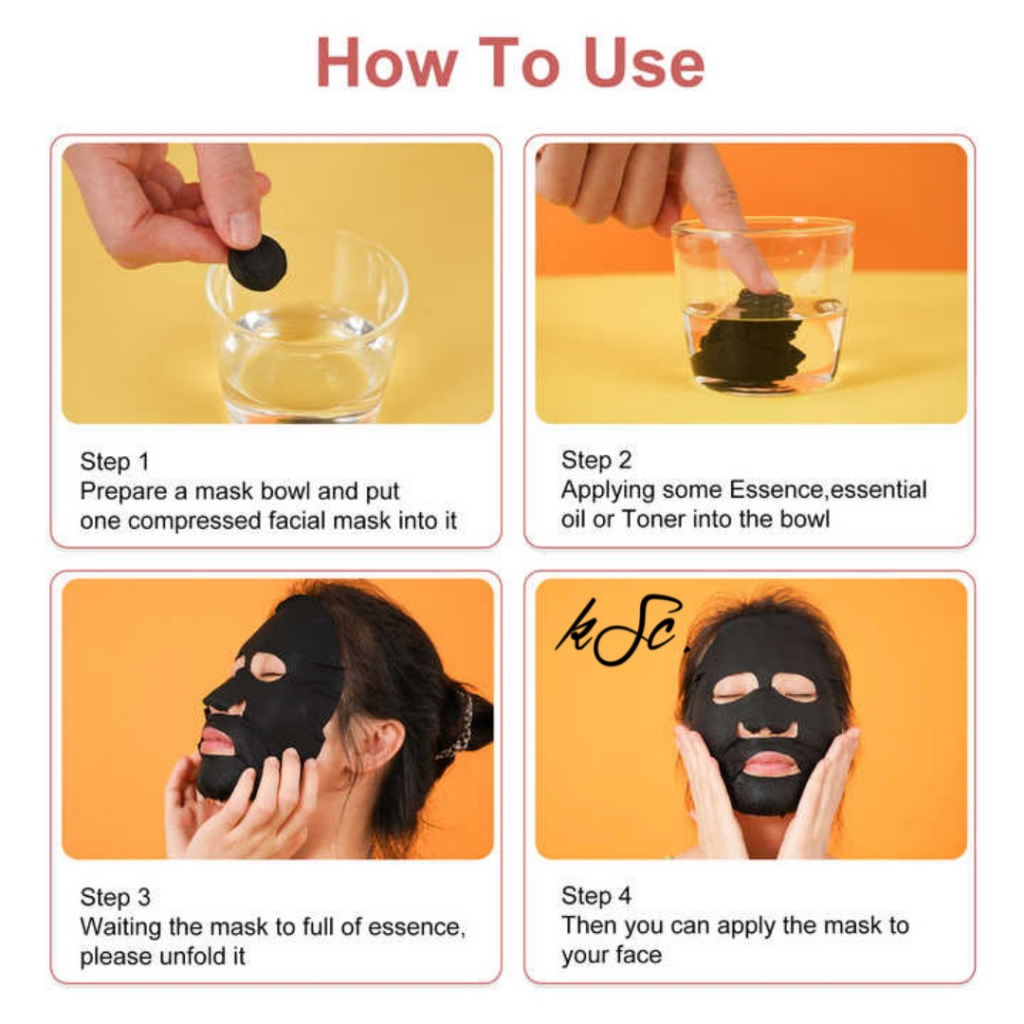 How To Use

Step 1
Prepare a mask bowl and put one compressed facial mask into it

Step 2
Applying some Essence,essential oil or Toner into the bowl

Step 3
Waiting the mask to full of essence, please unfold it

kSc.

Step 4
Then you can apply the mask to your face