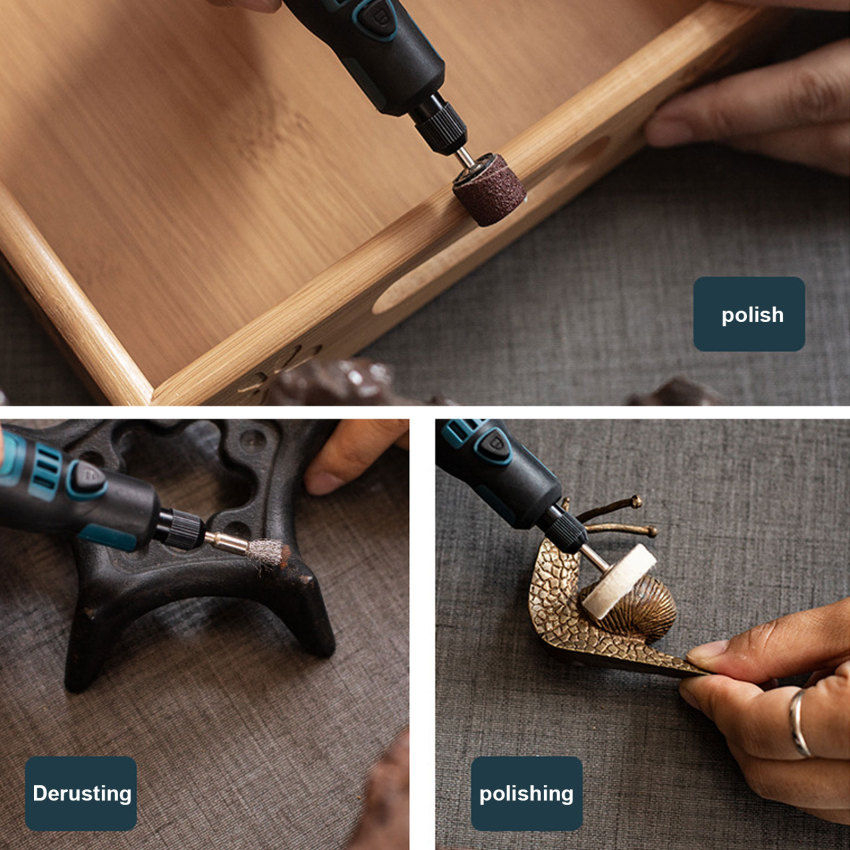 polish

Derusting

polishing