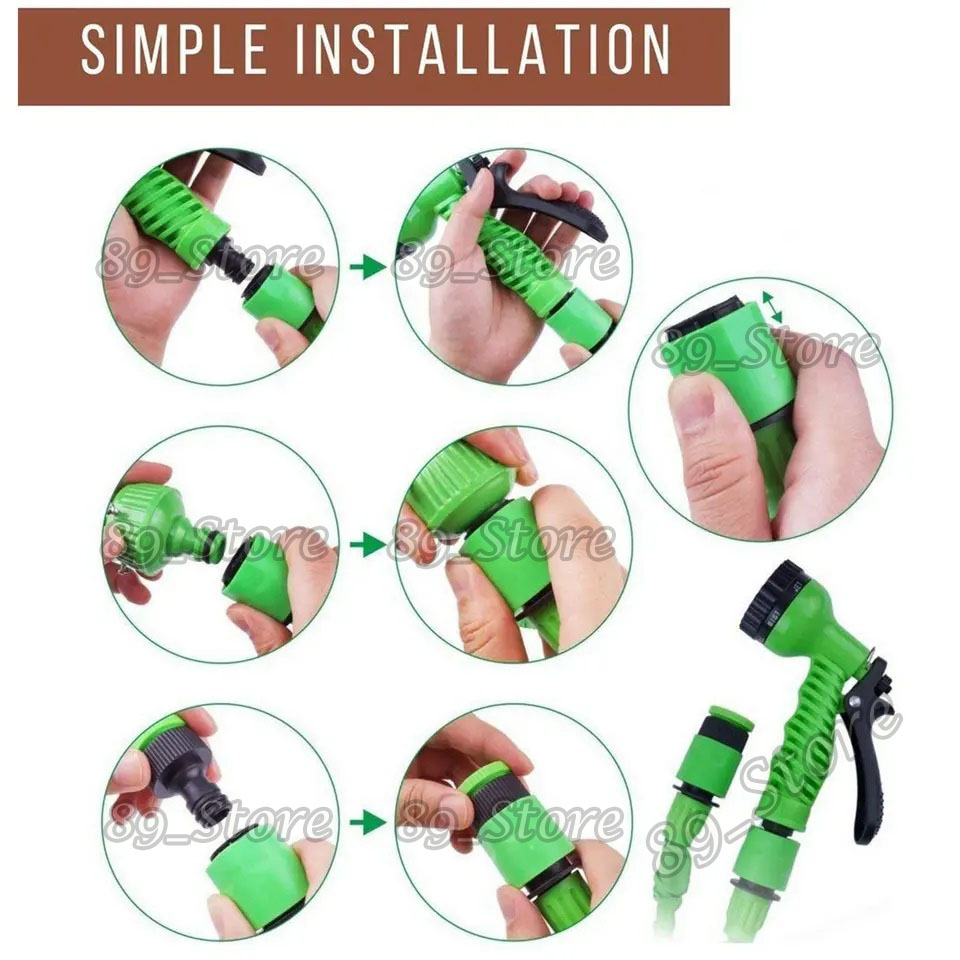 SIMPLE INSTALLATION

89_Store
89_Store
89_Store
89_Store
89_Store
89_Store
89_Store
89_Store