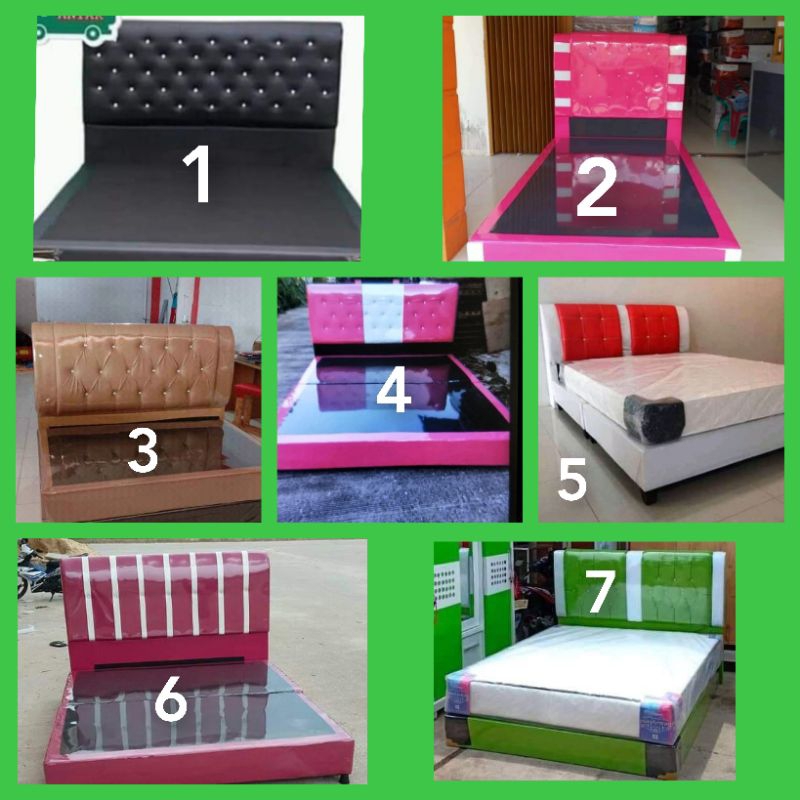 1

2

3

4

5

6

7