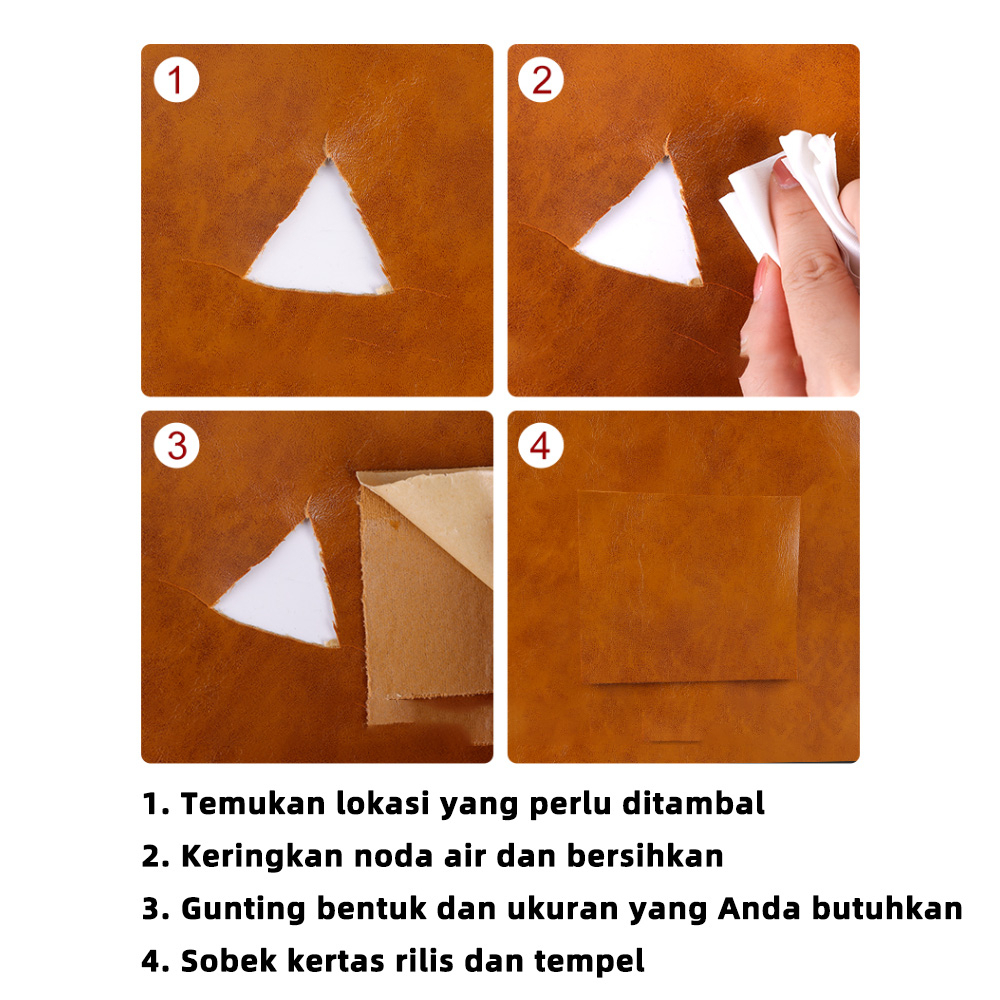 1

2

3

4

1. Temukan lokasi yang perlu ditambal
2. Keringkan noda air dan bersihkan
3. Gunting bentuk dan ukuran yang Anda butuhkan
4. Sobek kertas rilis dan tempel