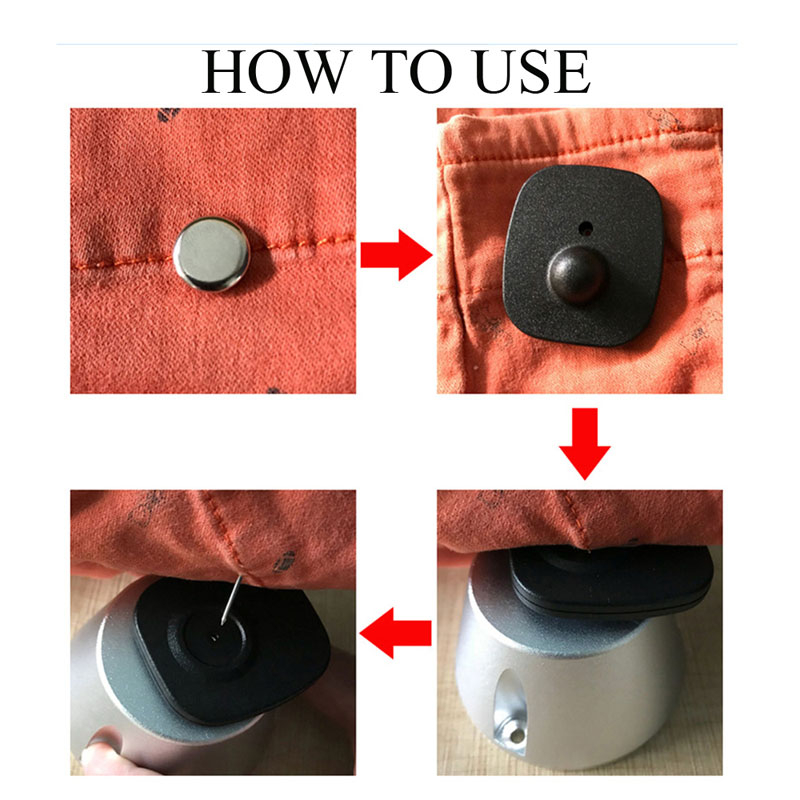 HOW TO USE