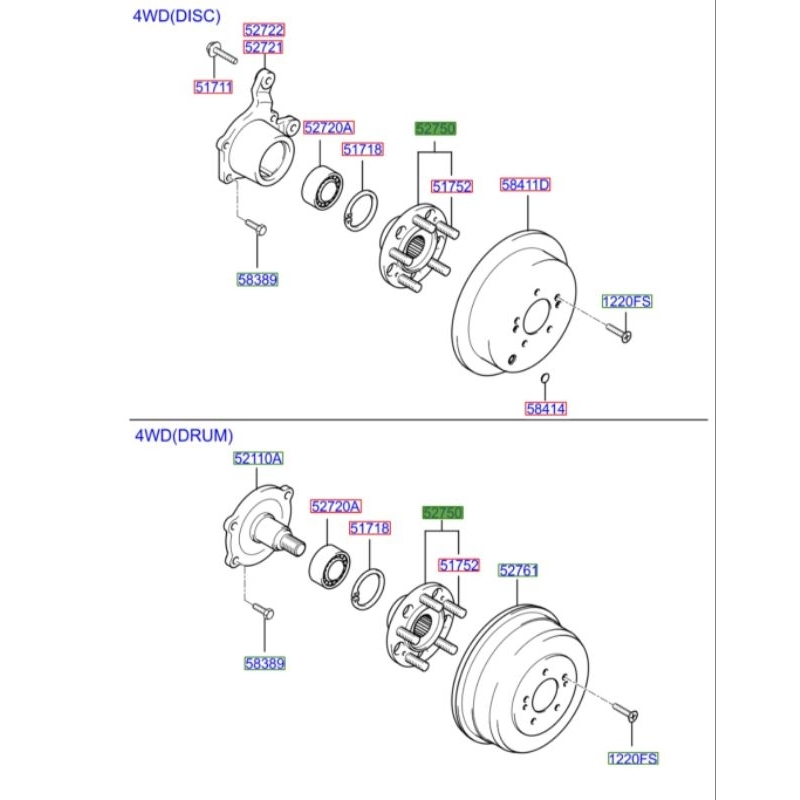 4WD(DISC)

52722
52721
51711
52720A
51718
52750
51752
58411D
58389
1220FS
58414

4WD(DRUM)

52110A
52720A
51718
52750
51752
52761
58389
1220FS