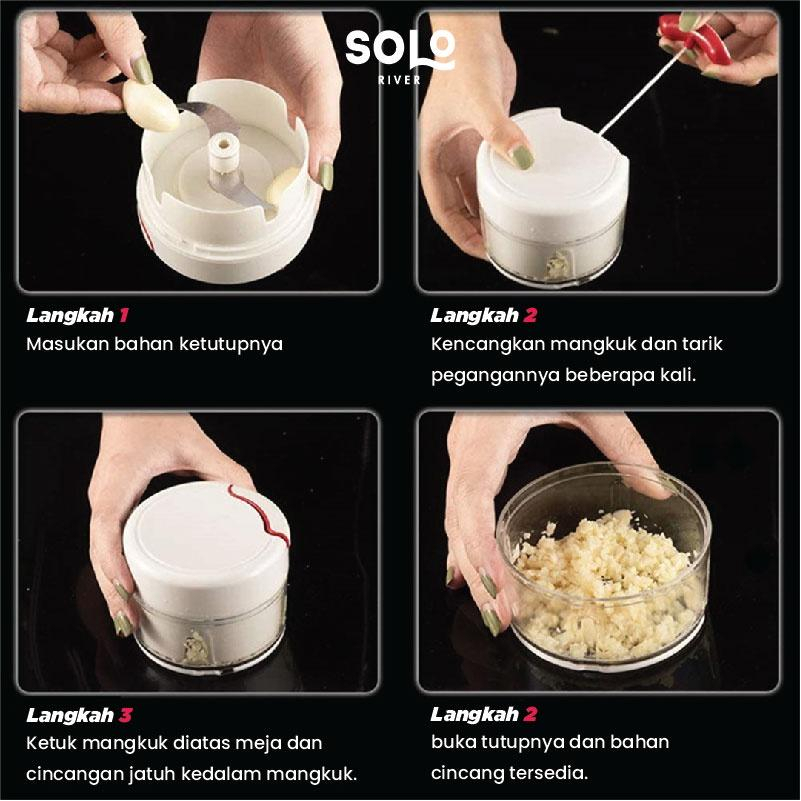 SOLO
RIVER

Langkah 1
Masukan bahan ketutupnya

Langkah 2
Kencangkan mangkuk dan tarik pegangannya beberapa kali.

Langkah 3
Ketuk mangkuk diatas meja dan cincangan jatuh kedalam mangkuk.

Langkah 2
buka tutupnya dan bahan cincang tersedia.