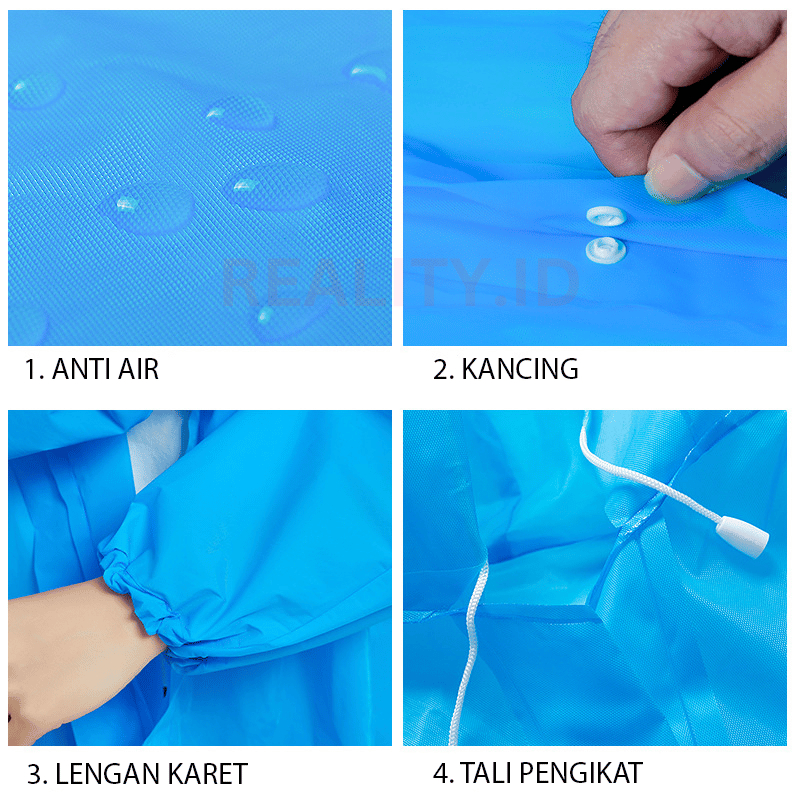 REALITY.ID

1. ANTI AIR

2. KANCING

3. LENGAN KARET

4. TALI PENGIKAT