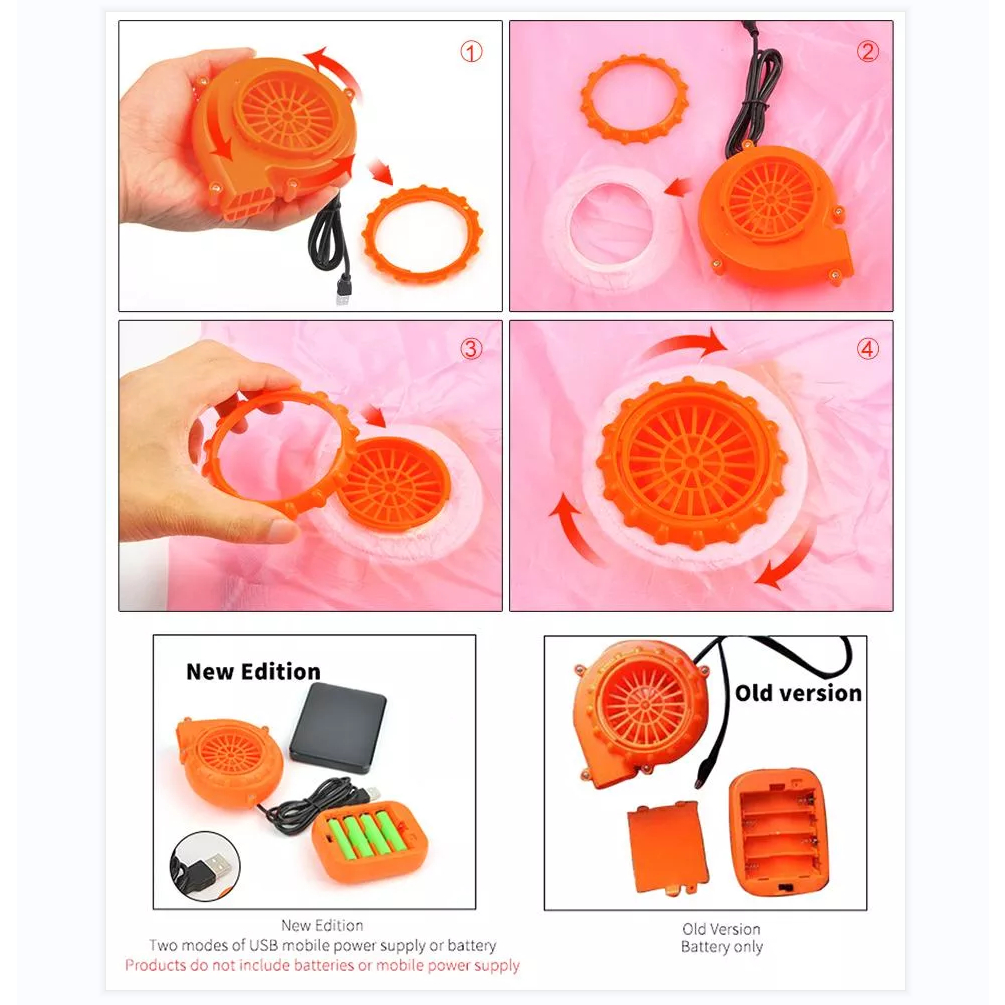 ①

②

③

④

New Edition

Old version

New Edition
Two modes of USB mobile power supply or battery
Products do not include batteries or mobile power supply

Old Version
Battery only