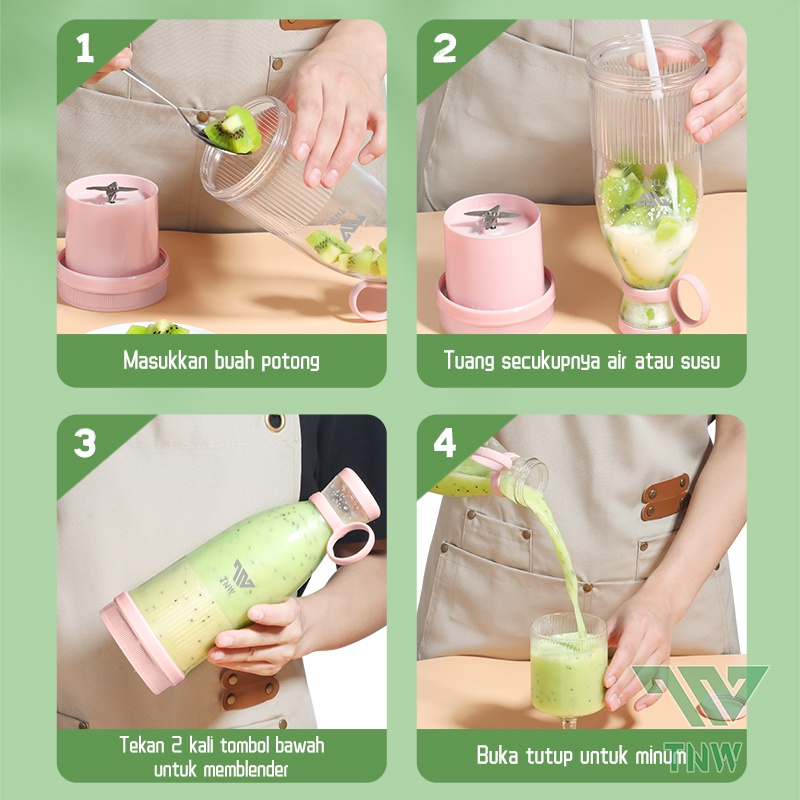 1

Masukkan buah potong

2

Tuang secukupnya air atau susu

3

TNW

Tekan 2 kali tombol bawah untuk memblender

4

Buka tutup untuk minum

TNW