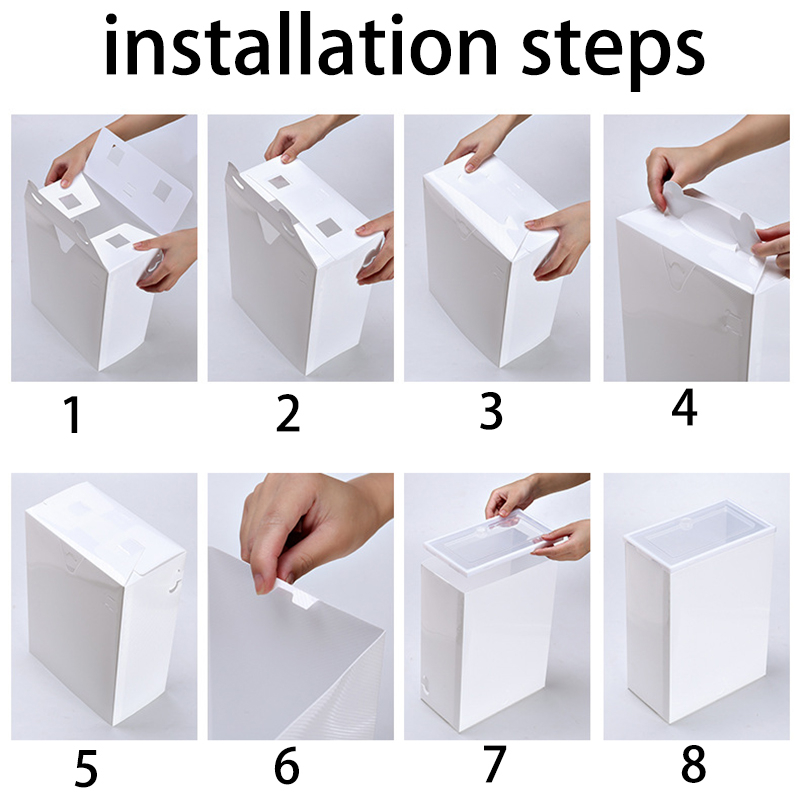 installation steps

1

2

3

4

5

6

7

8