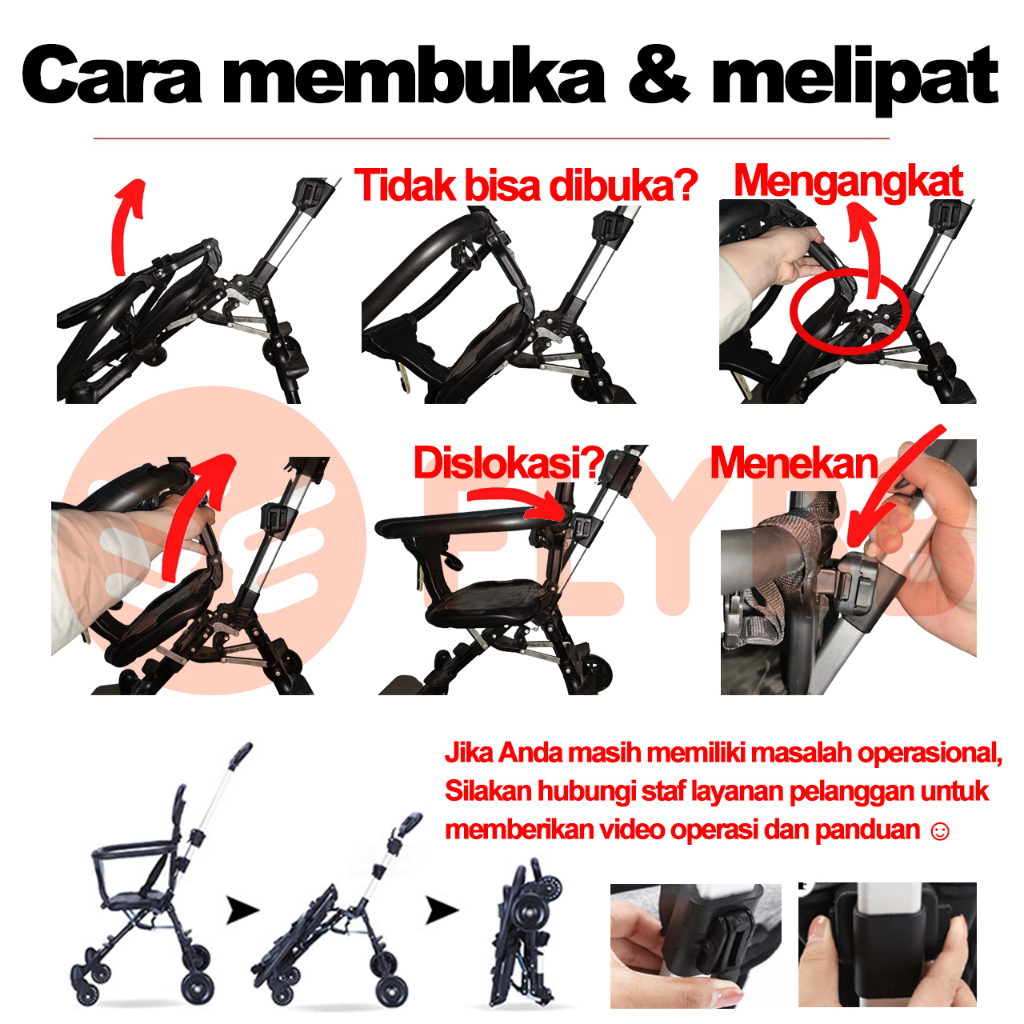 Cara membuka & melipat

Tidak bisa dibuka?

Mengangkat

Dislokasi?

Menekan

ELYB

Jika Anda masih memiliki masalah operasional, Silakan hubungi staf layanan pelanggan untuk memberikan video operasi dan panduan ☺