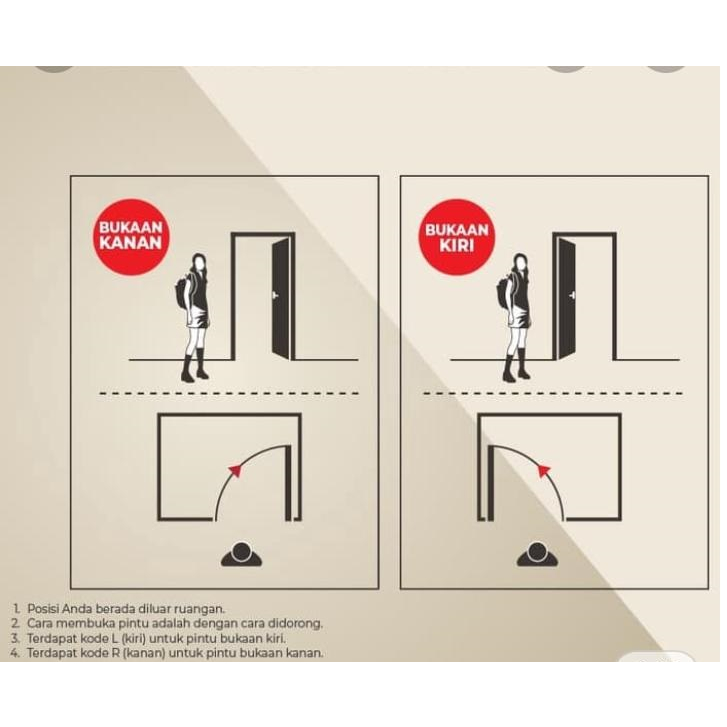 BUKAAN KANAN

BUKAAN KIRI

1. Posisi Anda berada diluar ruangan.
2. Cara membuka pintu adalah dengan cara didorong.
3. Terdapat kode L (kiri) untuk pintu bukaan kiri.
4. Terdapat kode R (kanan) untuk pintu bukaan kanan.