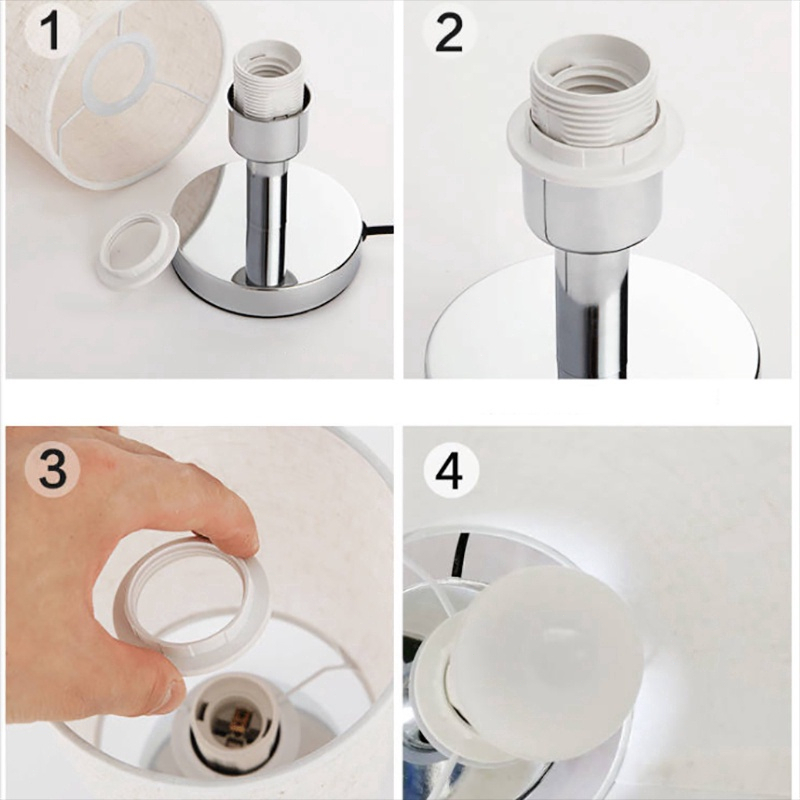 1

2

3

4