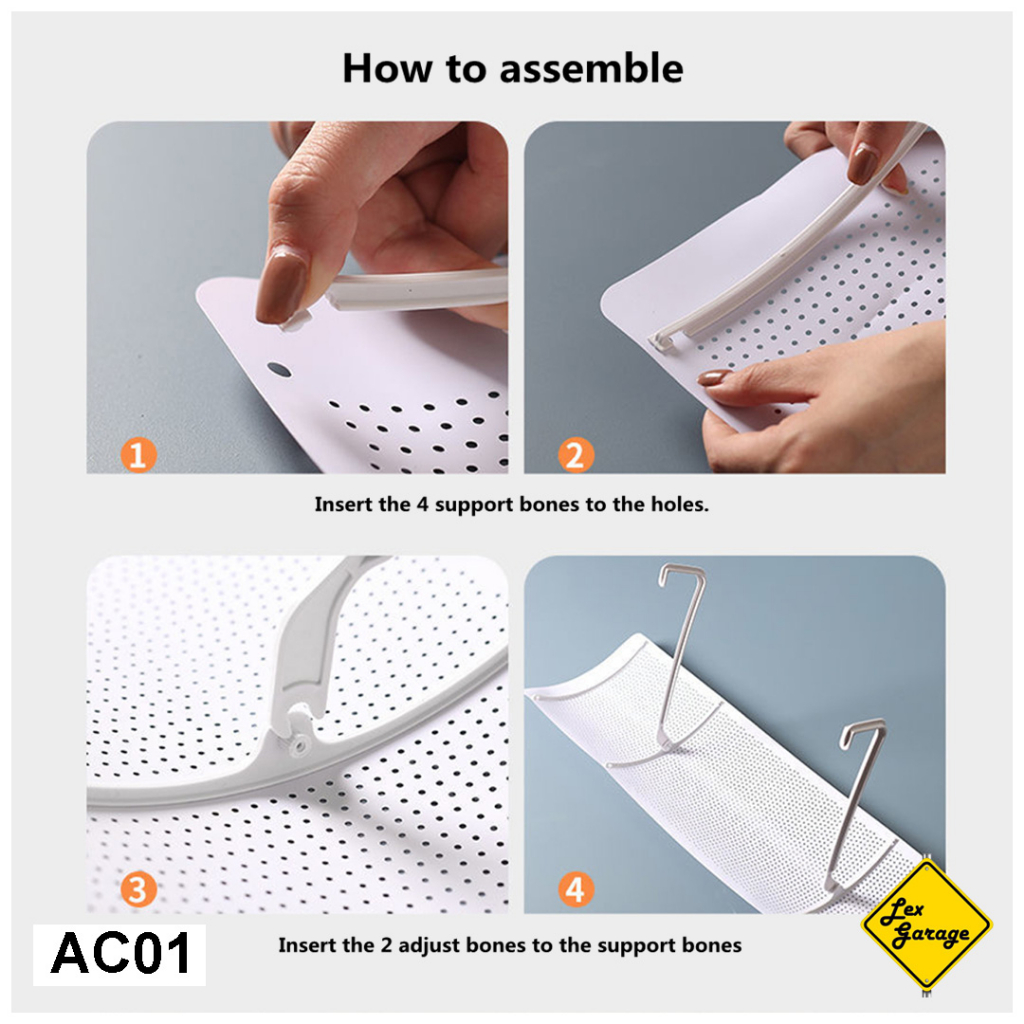 How to assemble

1

2

Insert the 4 support bones to the holes.

3

4

AC01

Insert the 2 adjust bones to the support bones

Lex Garage