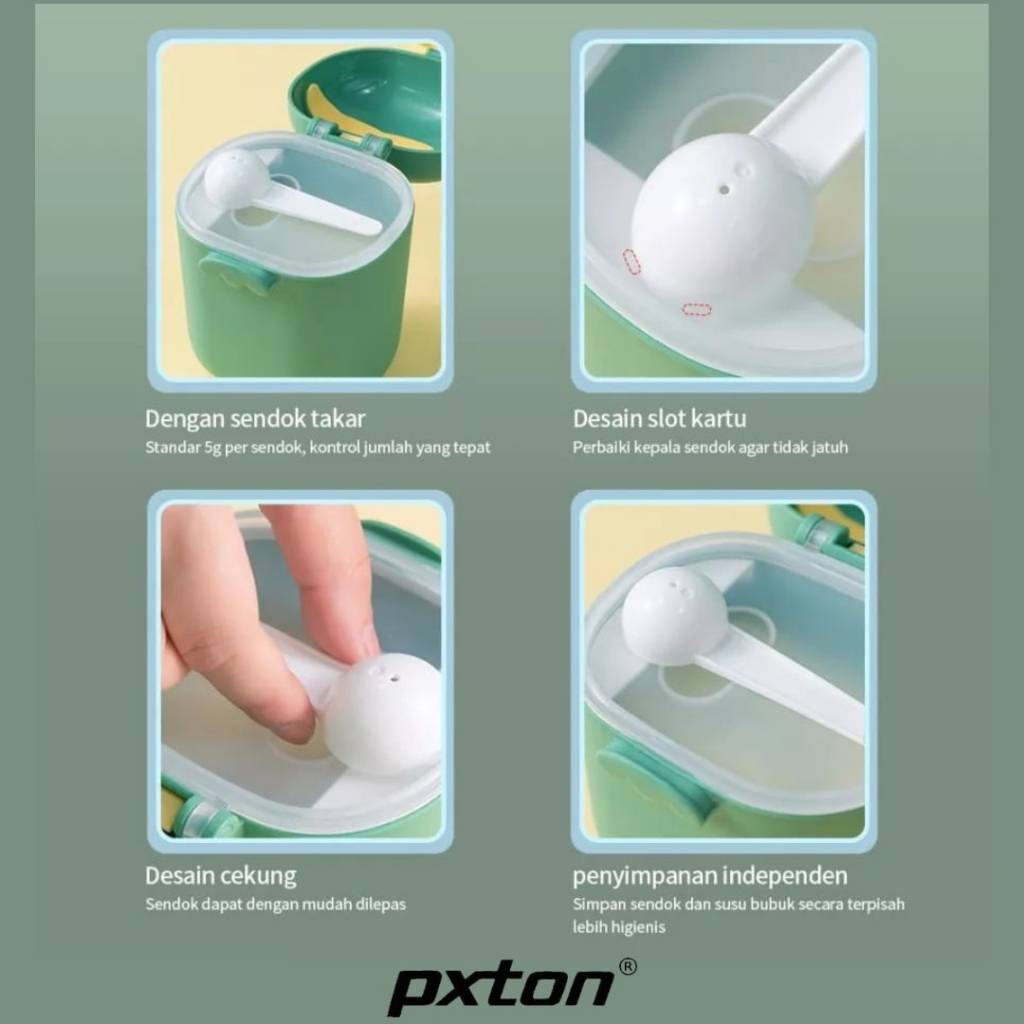 Dengan sendok takar
Standar 5g per sendok, kontrol jumlah yang tepat

Desain slot kartu
Perbaiki kepala sendok agar tidak jatuh

Desain cekung
Sendok dapat dengan mudah dilepas

penyimpanan independen
Simpan sendok dan susu bubuk secara terpisah lebih higienis

pxton®