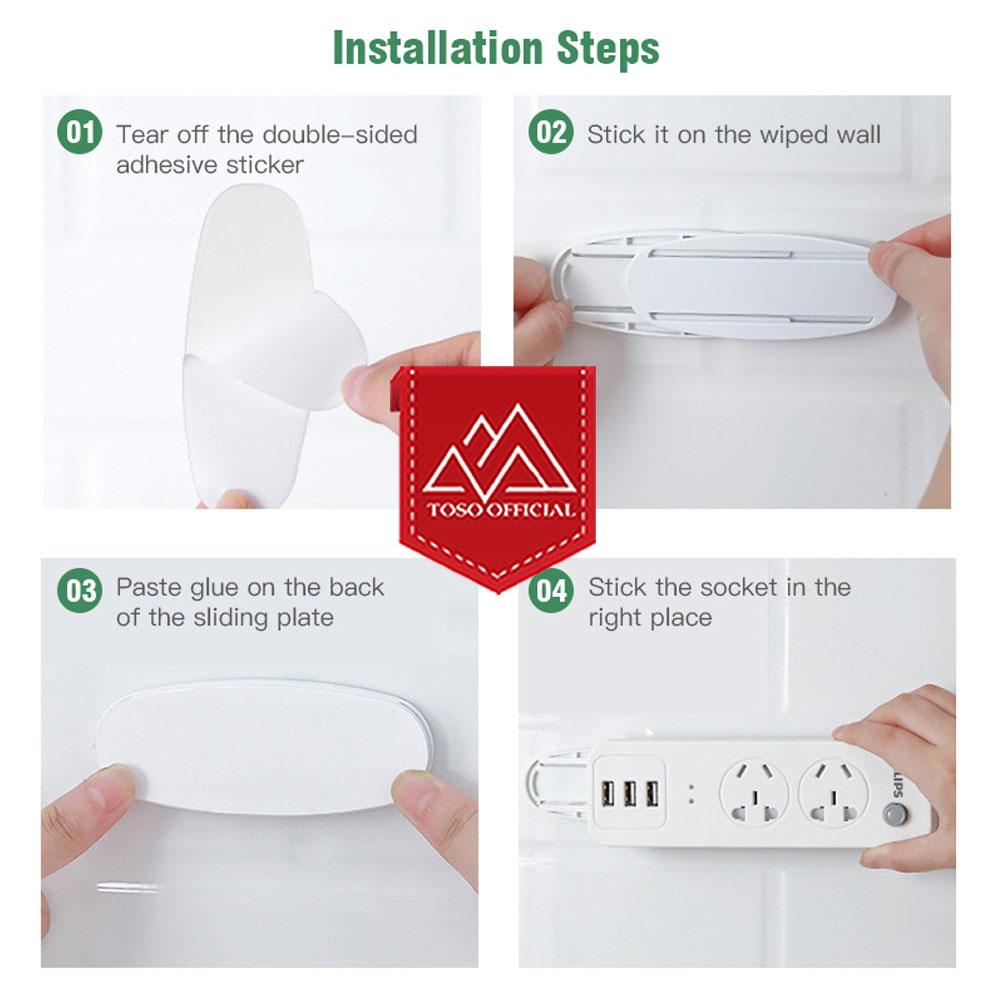 Installation Steps

01 Tear off the double-sided adhesive sticker

02 Stick it on the wiped wall

TOSO OFFICIAL

03 Paste glue on the back of the sliding plate

04 Stick the socket in the right place

LIPS