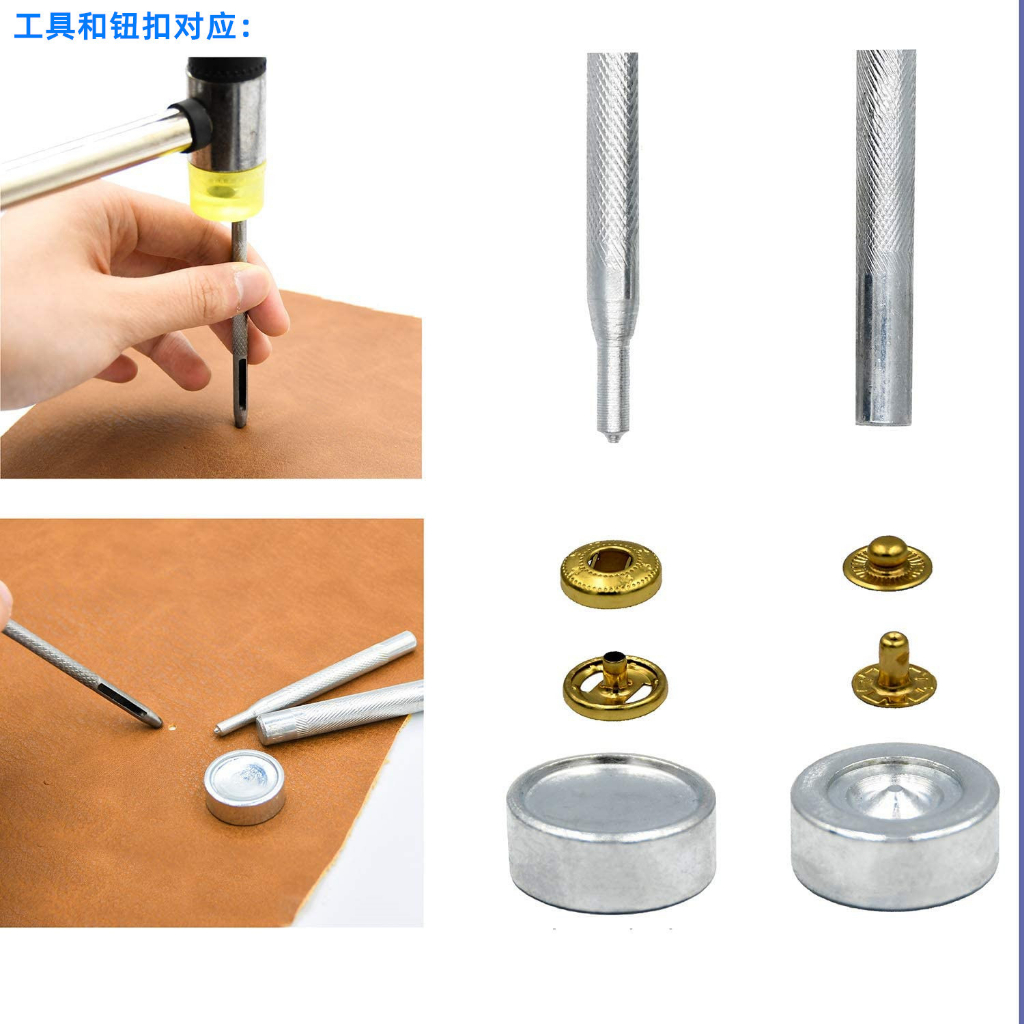 工具和钮扣对应：