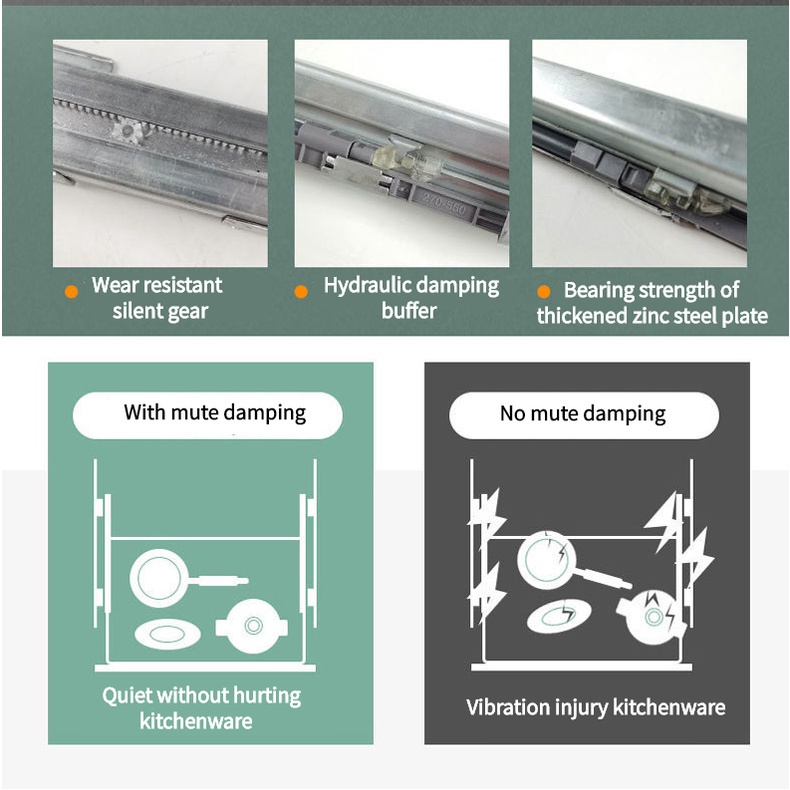 270/550

Wear resistant silent gear

Hydraulic damping buffer

Bearing strength of thickened zinc steel plate

With mute damping

Quiet without hurting kitchenware

No mute damping

Vibration injury kitchenware