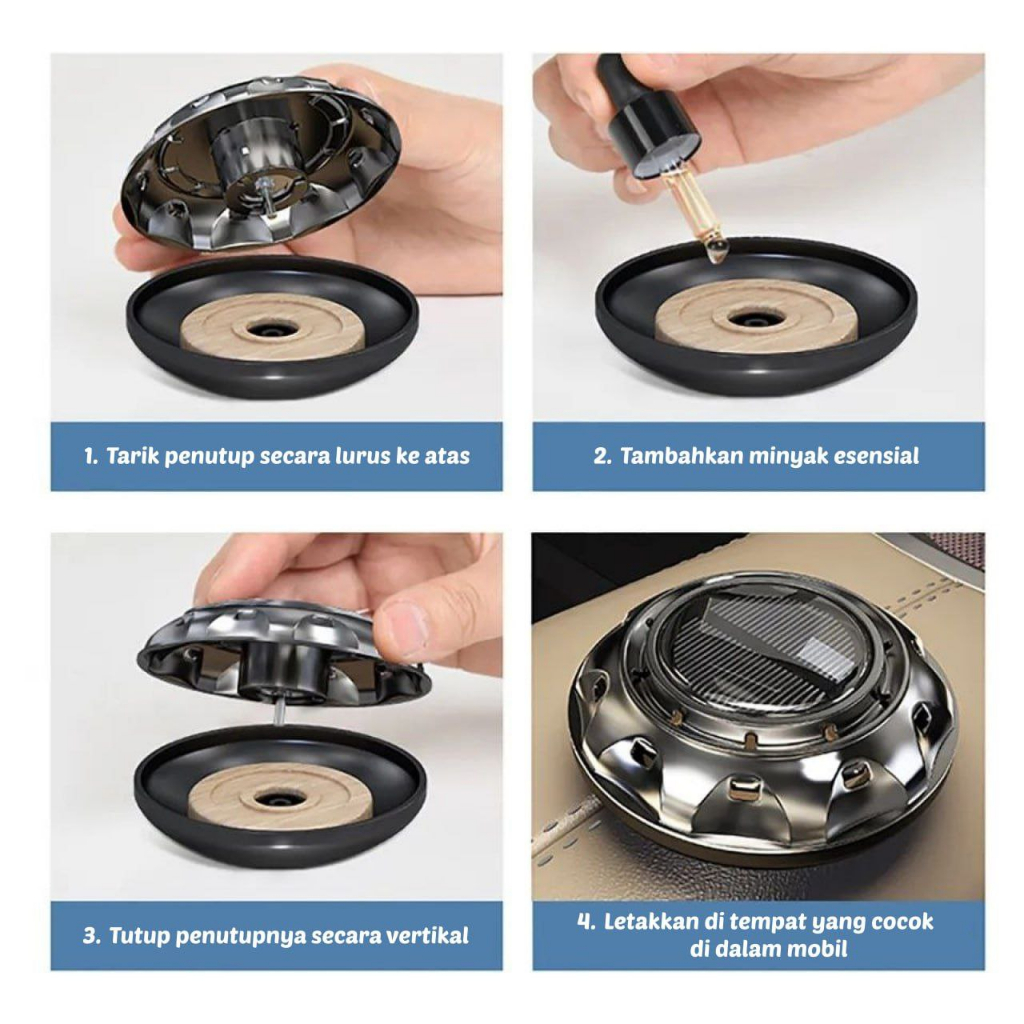 1. Tarik penutup secara lurus ke atas

2. Tambahkan minyak esensial

3. Tutup penutupnya secara vertikal

4. Letakkan di tempat yang cocok di dalam mobil