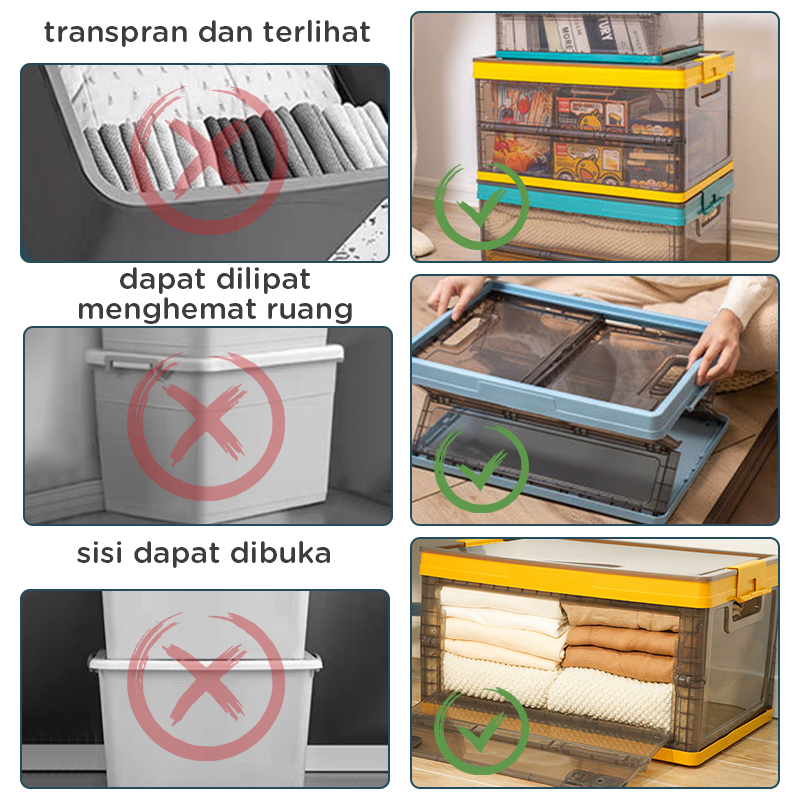 transpran dan terlihat

dapat dilipat menghemat ruang

sisi dapat dibuka