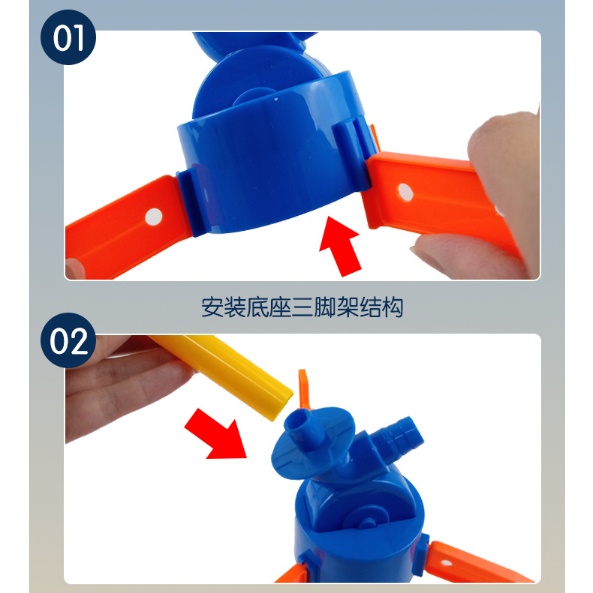 01

安装底座三脚架结构

02