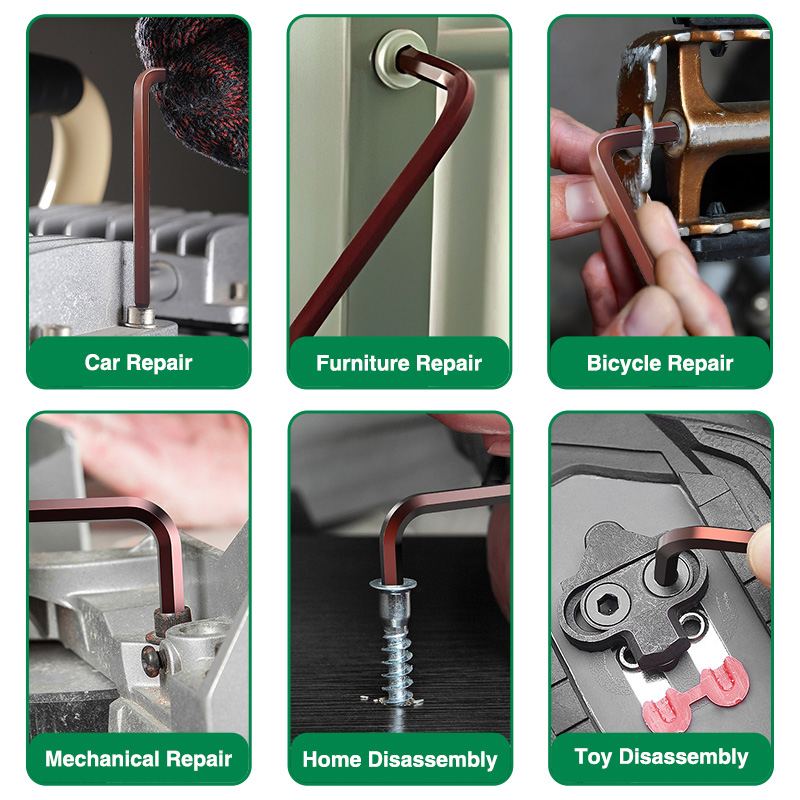 Car Repair

Furniture Repair

Bicycle Repair

Mechanical Repair

Home Disassembly

Toy Disassembly