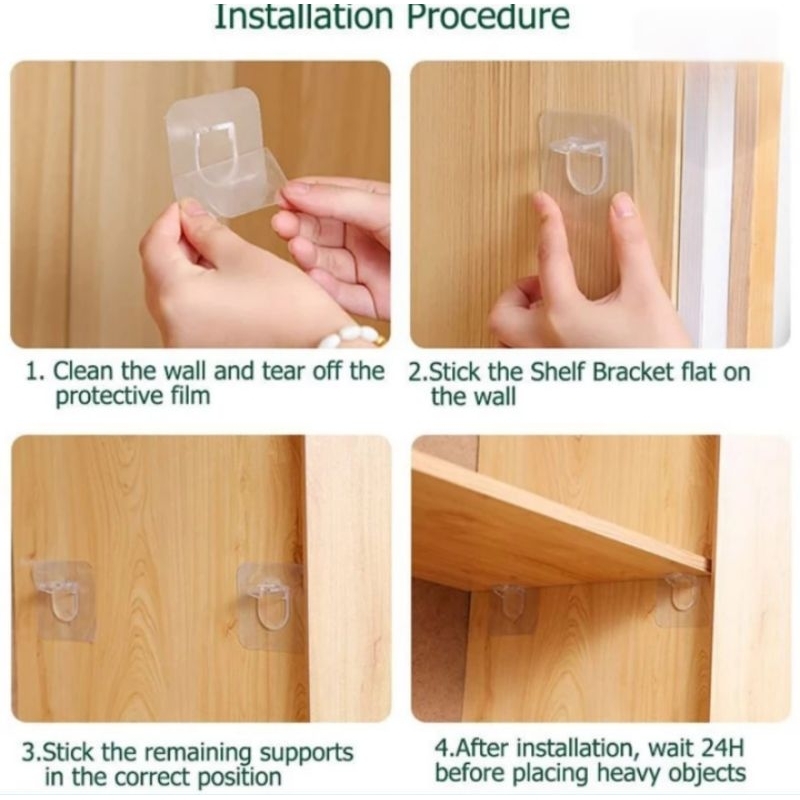 Installation Procedure

1. Clean the wall and tear off the protective film

2.Stick the Shelf Bracket flat on the wall

3.Stick the remaining supports in the correct position

4.After installation, wait 24H before placing heavy objects