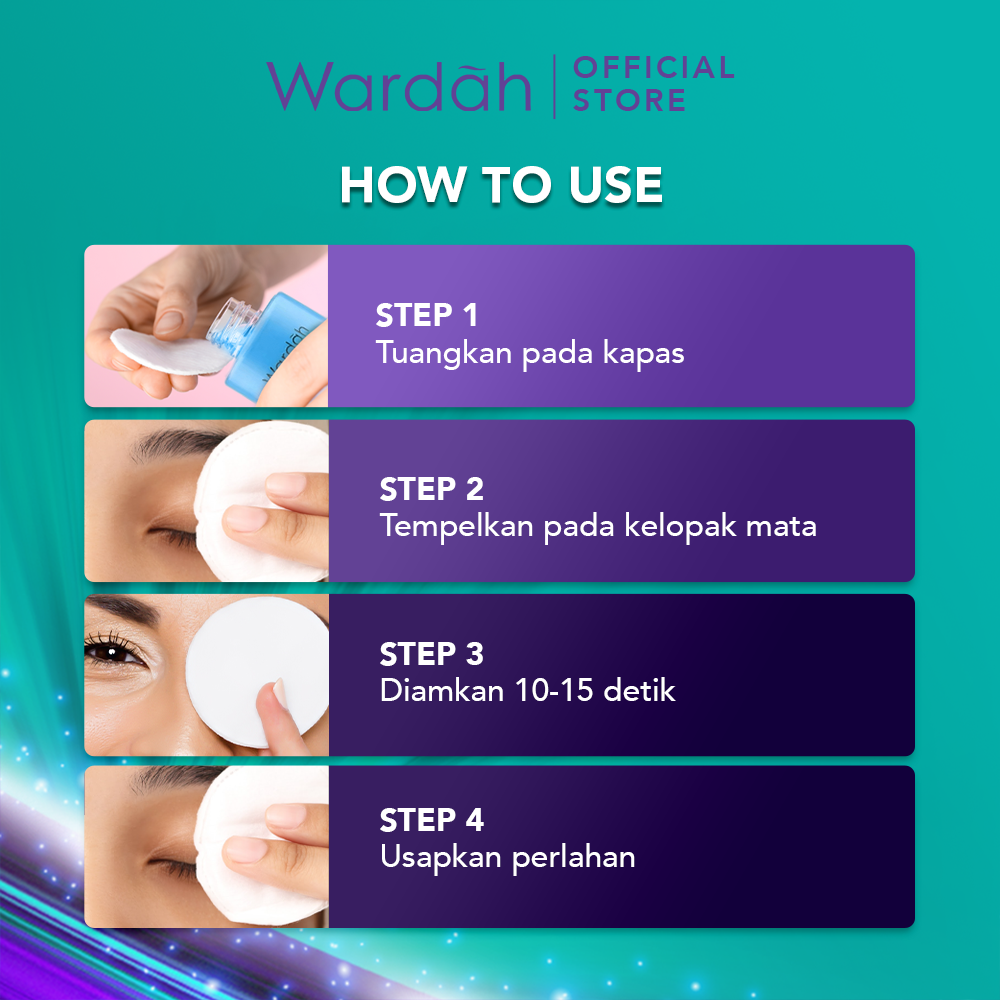 Wardah | OFFICIAL STORE

HOW TO USE

Wardah

STEP 1
Tuangkan pada kapas

STEP 2
Tempelkan pada kelopak mata

STEP 3
Diamkan 10-15 detik

STEP 4
Usapkan perlahan