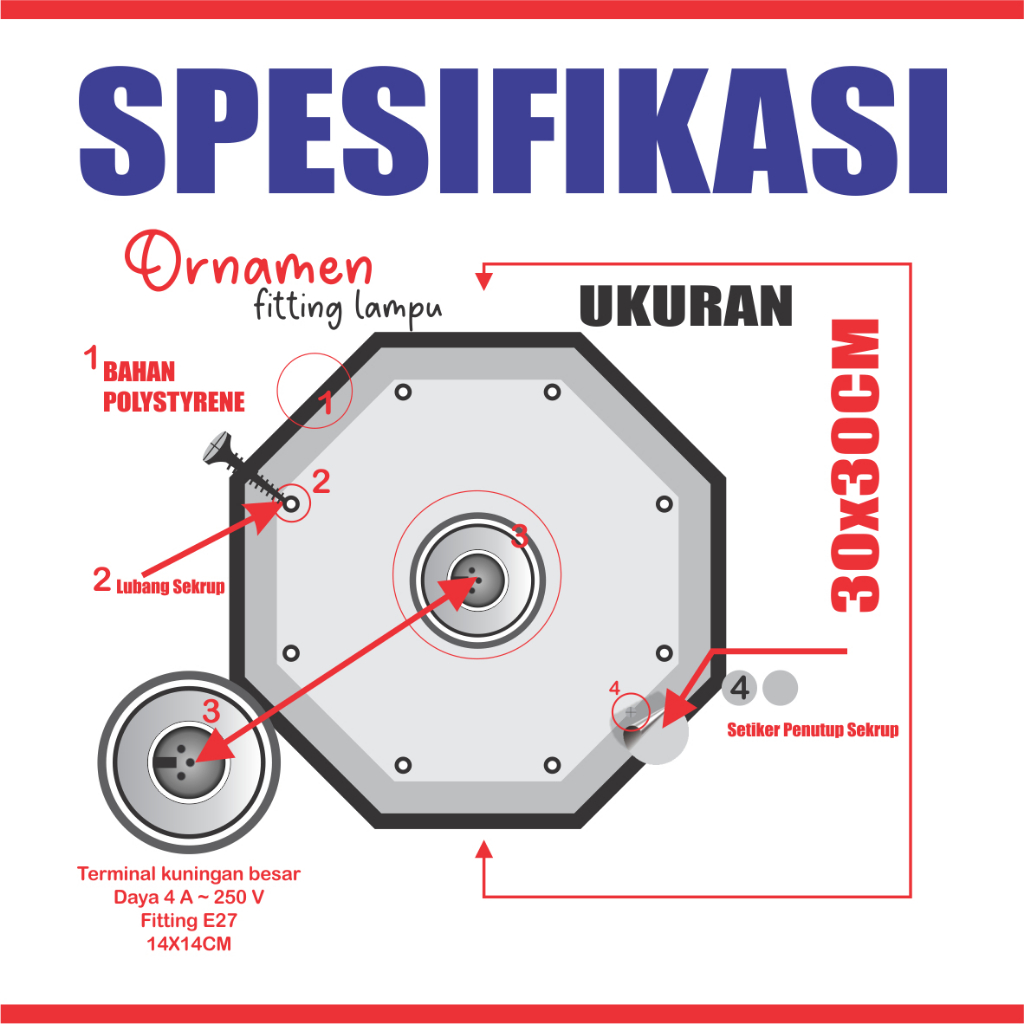 SPESIFIKASI

Ornamen
fitting lampu

UKURAN

30x30CM

1 BAHAN POLYSTYRENE

1

2

2 Lubang Sekrup

3

3

4

4

Setiker Penutup Sekrup

Terminal kuningan besar
Daya 4 A ~ 250 V
Fitting E27
14X14CM